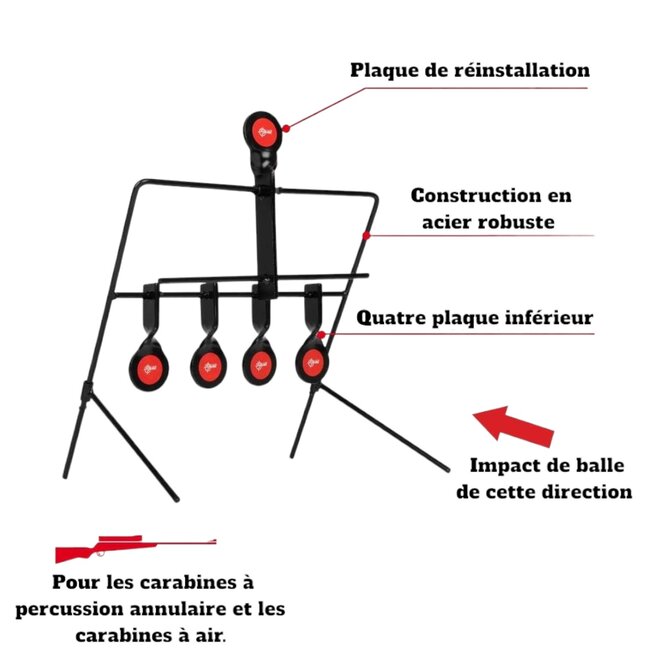 Plaque de réinstallation

Construction en acier robuste

Quatre plaque inférieur

Impact de balle de cette direction

Pour les carabines à percussion annulaire et les carabines à air.