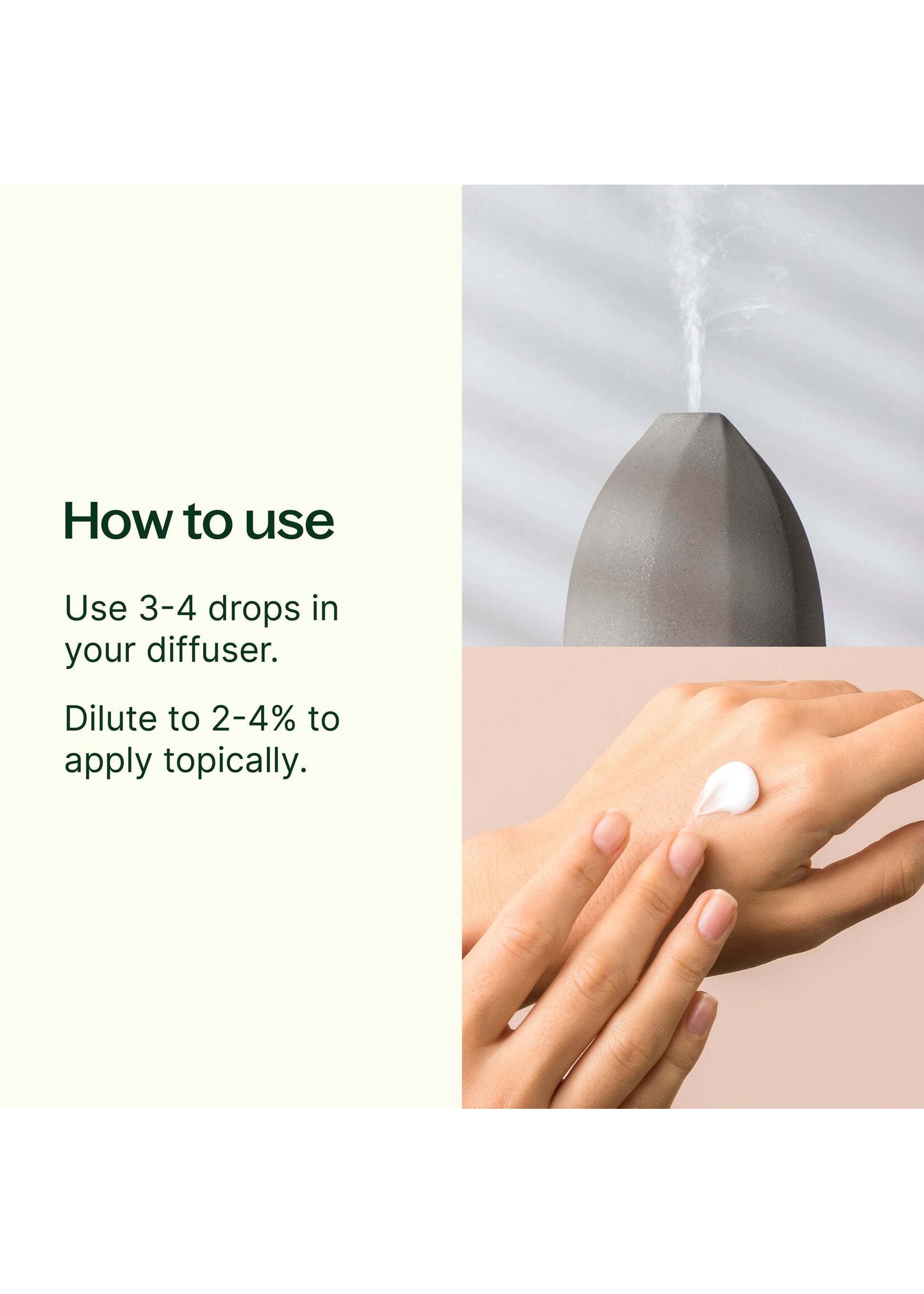 How to use

Use 3-4 drops in your diffuser.

Dilute to 2-4% to apply topically.