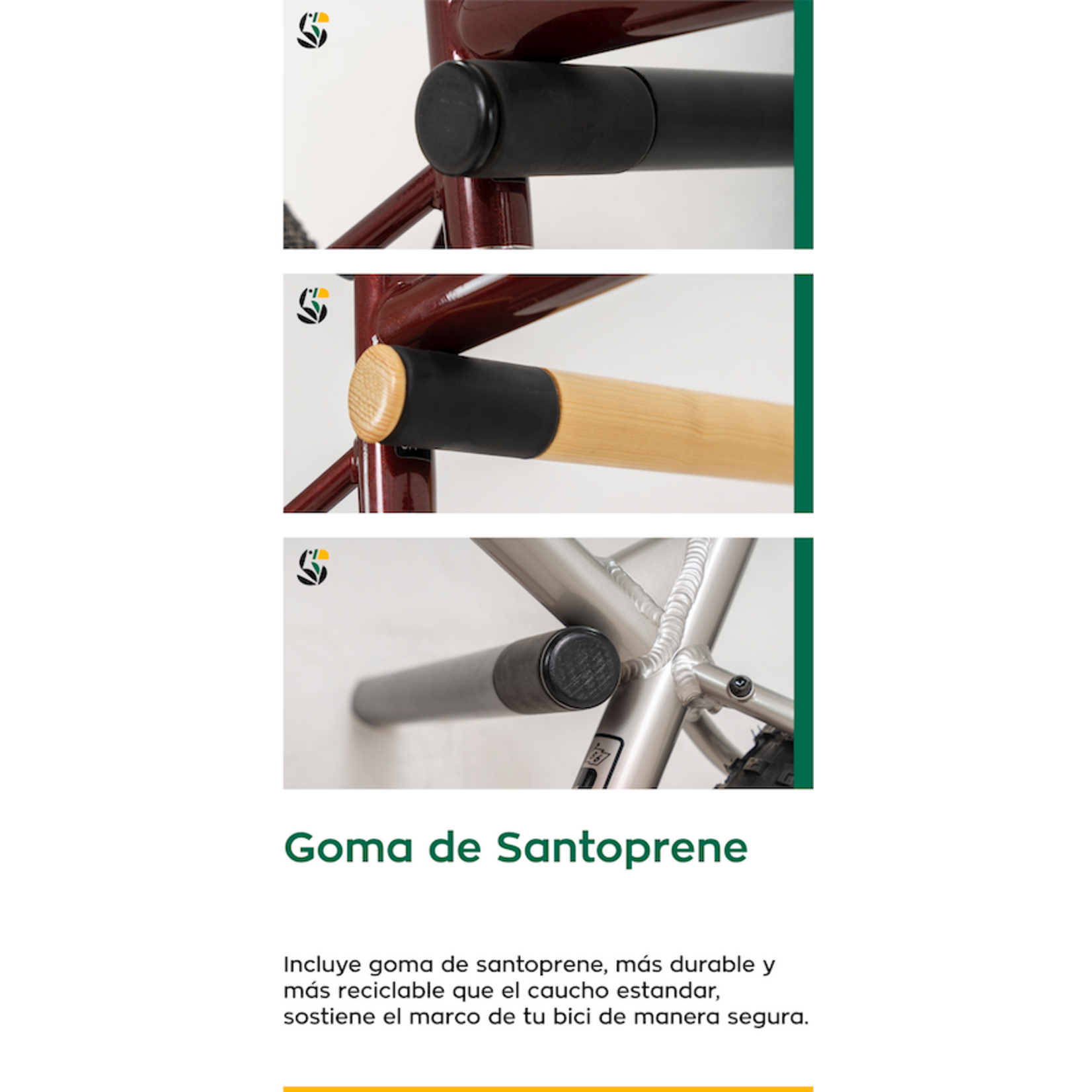 Goma de Santoprene

Incluye goma de santoprene, más durable y más reciclable que el caucho estandar, sostiene el marco de tu bici de manera segura.