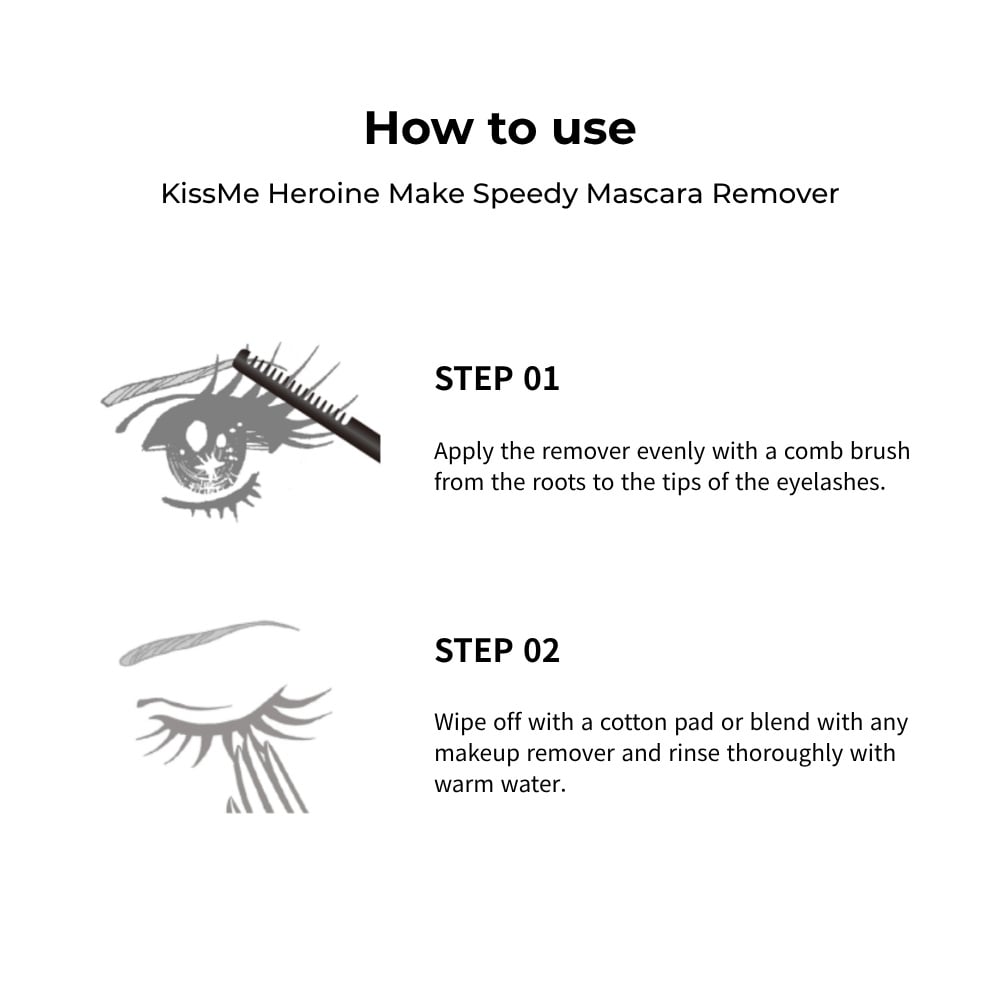 How to use

KissMe Heroine Make Speedy Mascara Remover

STEP 01

Apply the remover evenly with a comb brush from the roots to the tips of the eyelashes.

STEP 02

Wipe off with a cotton pad or blend with any makeup remover and rinse thoroughly with warm water.