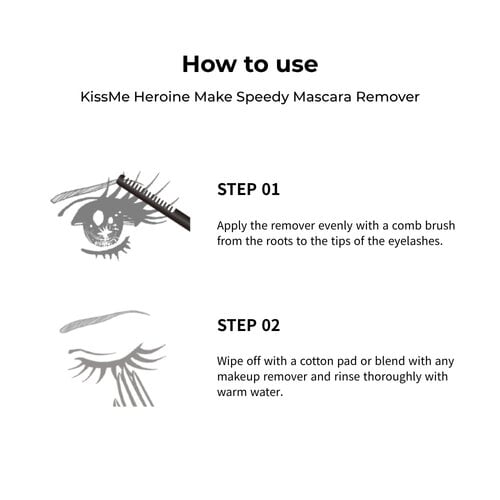 How to use

KissMe Heroine Make Speedy Mascara Remover

STEP 01

Apply the remover evenly with a comb brush from the roots to the tips of the eyelashes.

STEP 02

Wipe off with a cotton pad or blend with any makeup remover and rinse thoroughly with warm water.