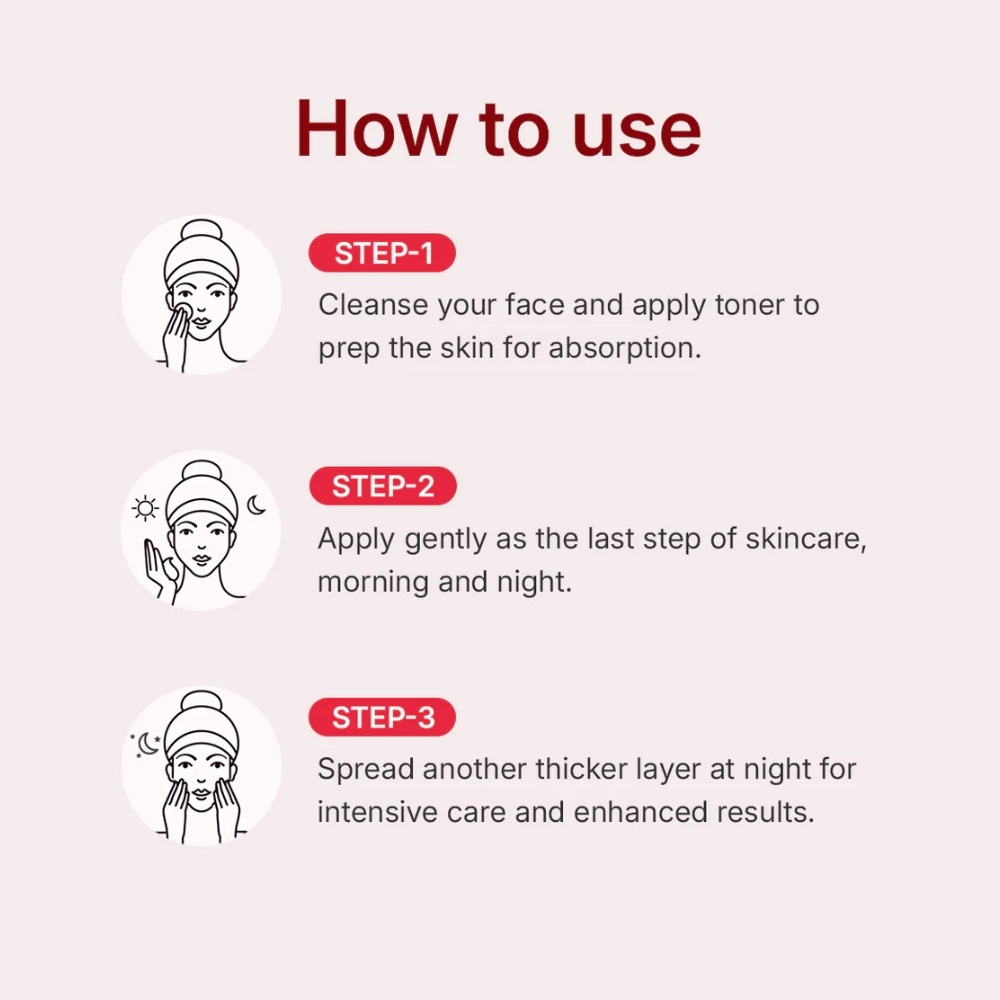 How to use

STEP-1
Cleanse your face and apply toner to prep the skin for absorption.

STEP-2
Apply gently as the last step of skincare, morning and night.

STEP-3
Spread another thicker layer at night for intensive care and enhanced results.