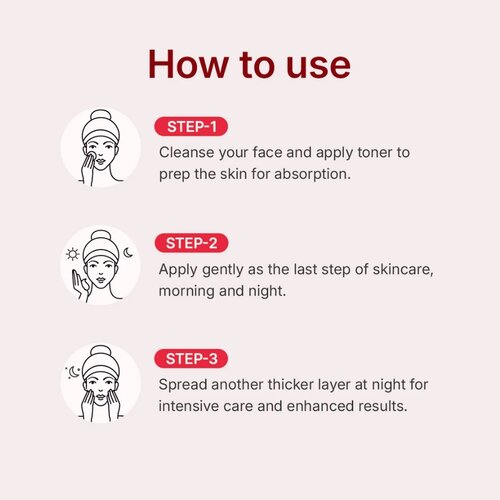 How to use

STEP-1
Cleanse your face and apply toner to prep the skin for absorption.

STEP-2
Apply gently as the last step of skincare, morning and night.

STEP-3
Spread another thicker layer at night for intensive care and enhanced results.