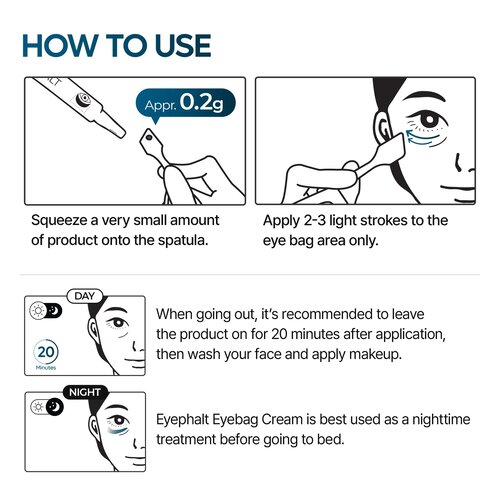 HOW TO USE

Appr. 0.2g

Squeeze a very small amount of product onto the spatula.

Apply 2-3 light strokes to the eye bag area only.

DAY

20
Minutes

When going out, it's recommended to leave the product on for 20 minutes after application, then wash your face and apply makeup.

NIGHT

Eyephalt Eyebag Cream is best used as a nighttime treatment before going to bed.