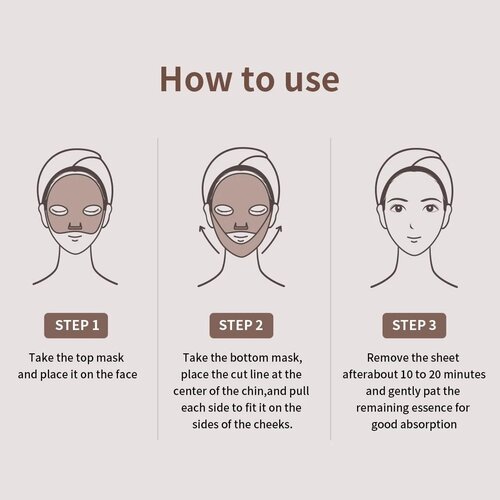 How to use

STEP 1

Take the top mask and place it on the face

STEP 2

Take the bottom mask, place the cut line at the center of the chin,and pull each side to fit it on the sides of the cheeks.

STEP 3

Remove the sheet afterabout 10 to 20 minutes and gently pat the remaining essence for good absorption