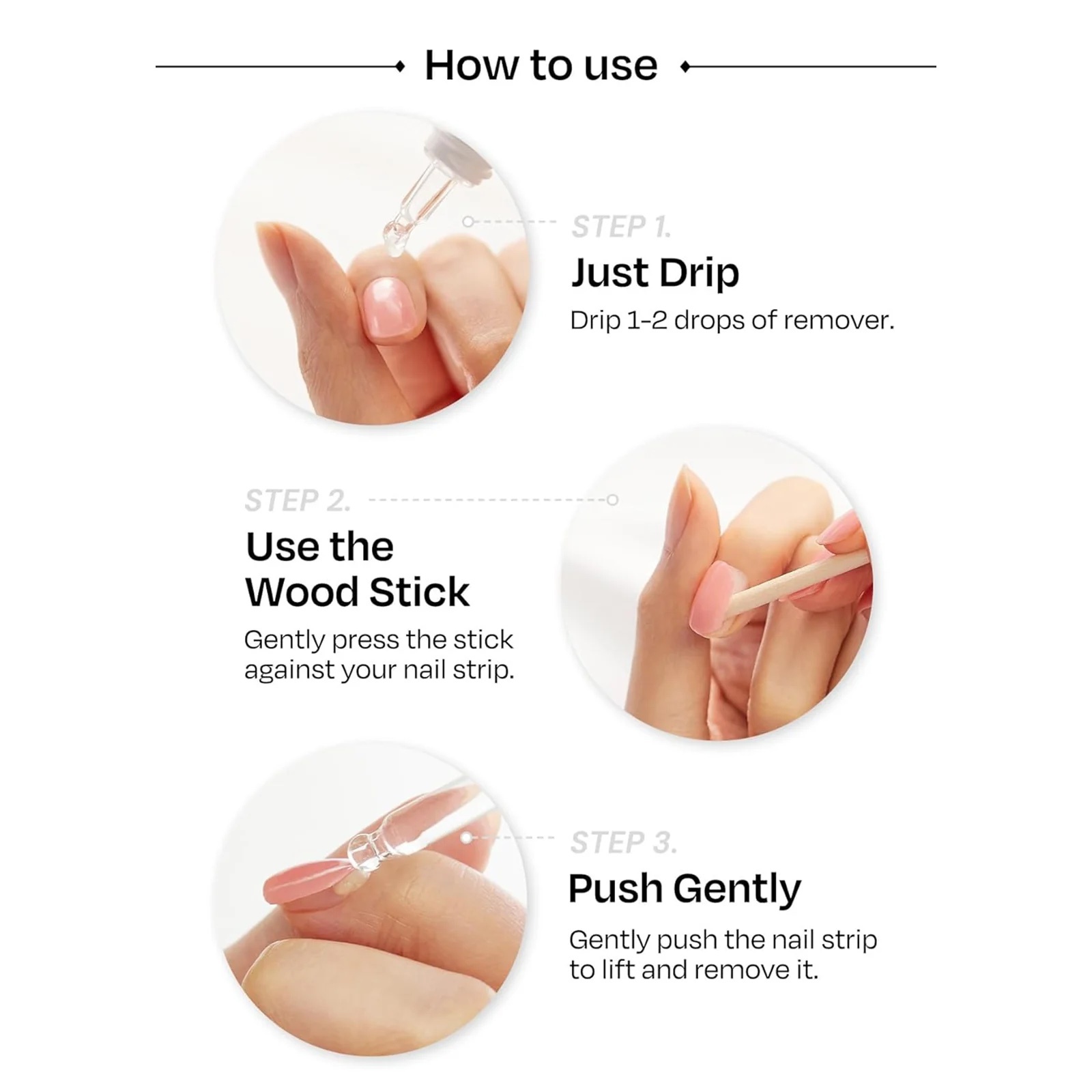 How to use

STEP 1.
Just Drip
Drip 1-2 drops of remover.

STEP 2.
Use the Wood Stick
Gently press the stick against your nail strip.

STEP 3.
Push Gently
Gently push the nail strip to lift and remove it.