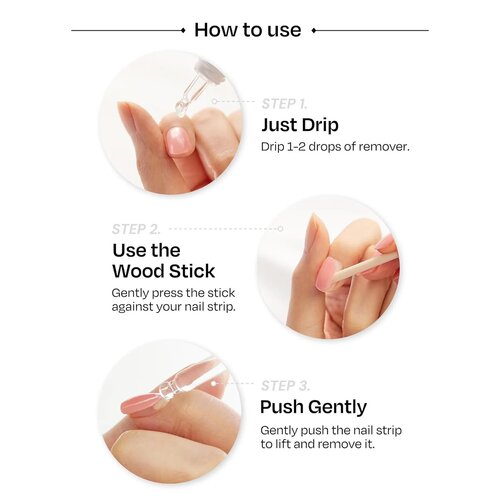 How to use

STEP 1.
Just Drip
Drip 1-2 drops of remover.

STEP 2.
Use the Wood Stick
Gently press the stick against your nail strip.

STEP 3.
Push Gently
Gently push the nail strip to lift and remove it.