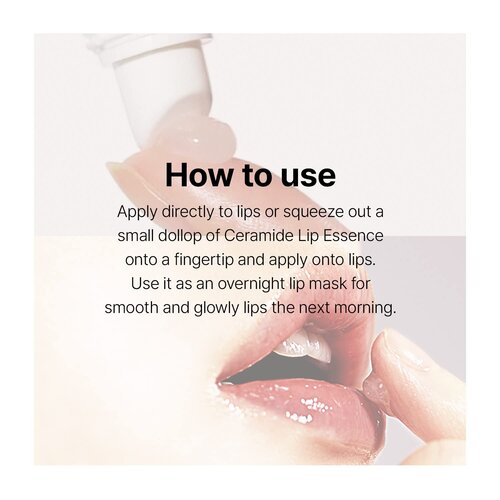 How to use

Apply directly to lips or squeeze out a small dollop of Ceramide Lip Essence onto a fingertip and apply onto lips. Use it as an overnight lip mask for smooth and glowly lips the next morning.