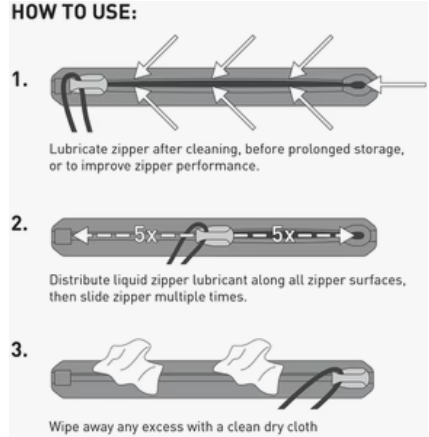 HOW TO USE:

1.

Lubricate zipper after cleaning, before prolonged storage, or to improve zipper performance.

2.

5x

5x

Distribute liquid zipper lubricant along all zipper surfaces, then slide zipper multiple times.

3.

Wipe away any excess with a clean dry cloth