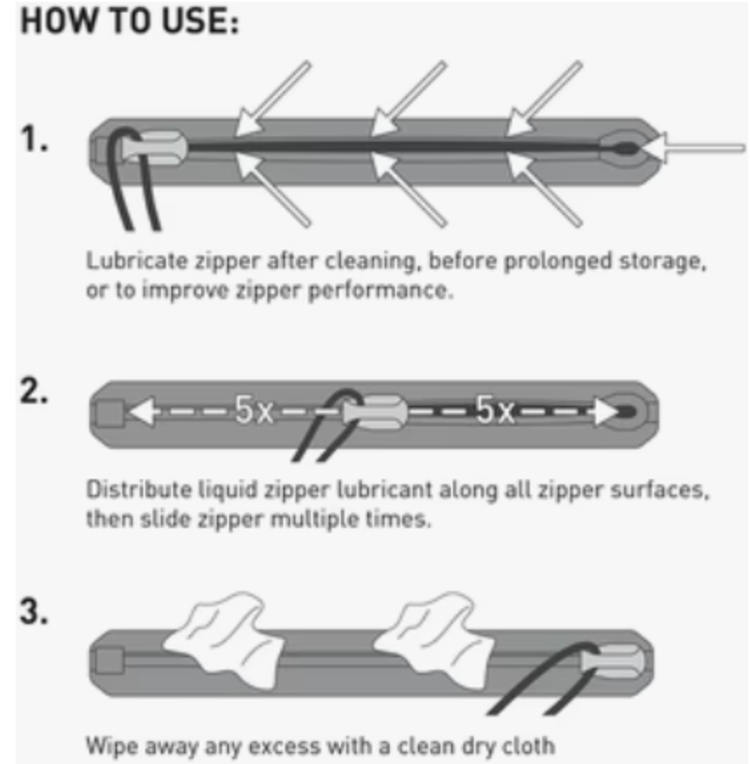 HOW TO USE:

1.

Lubricate zipper after cleaning, before prolonged storage, or to improve zipper performance.

2.

5x 5x

Distribute liquid zipper lubricant along all zipper surfaces, then slide zipper multiple times.

3.

Wipe away any excess with a clean dry cloth