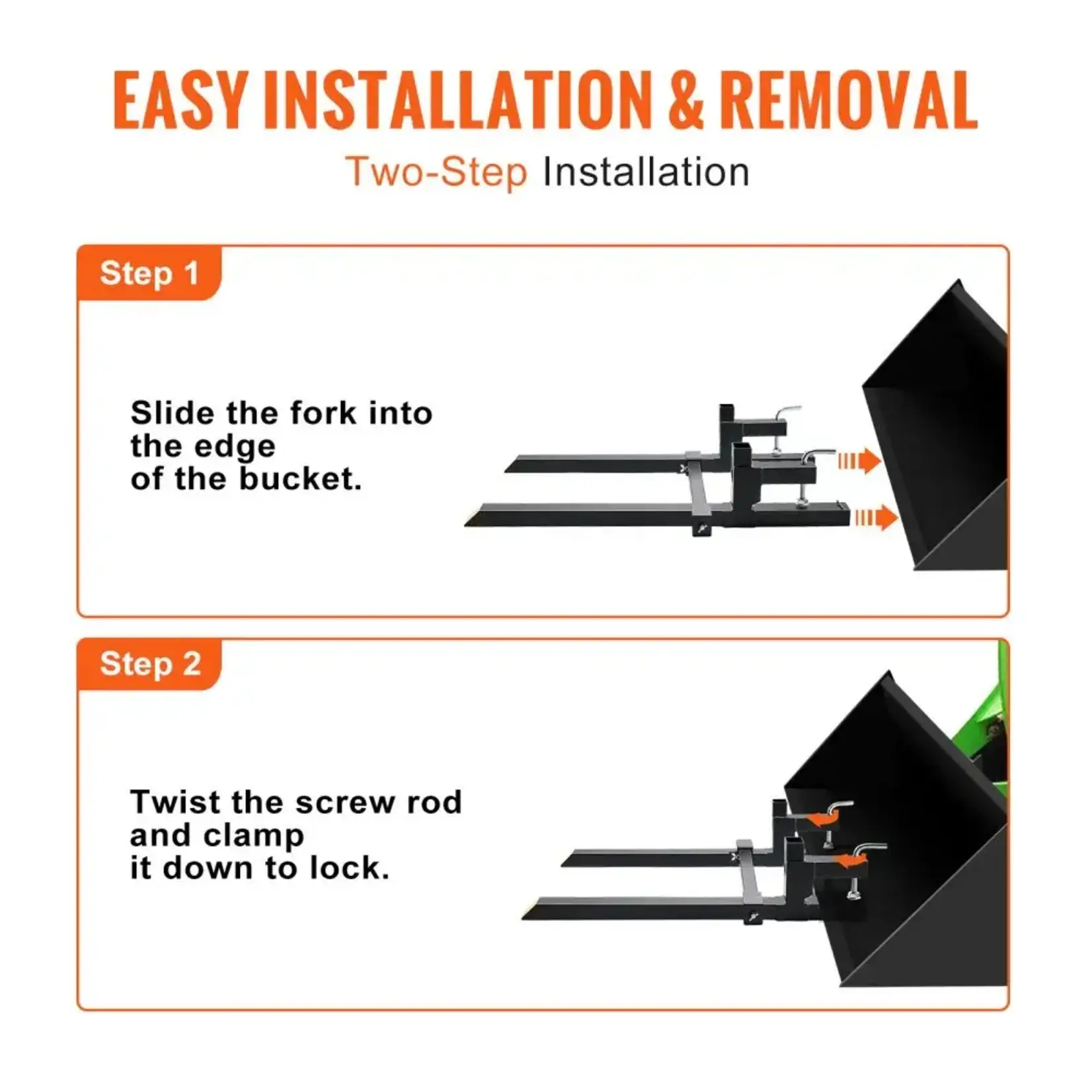 EASY INSTALLATION & REMOVAL

Two-Step Installation

Step 1

Slide the fork into the edge of the bucket.

Step 2

Twist the screw rod and clamp it down to lock.