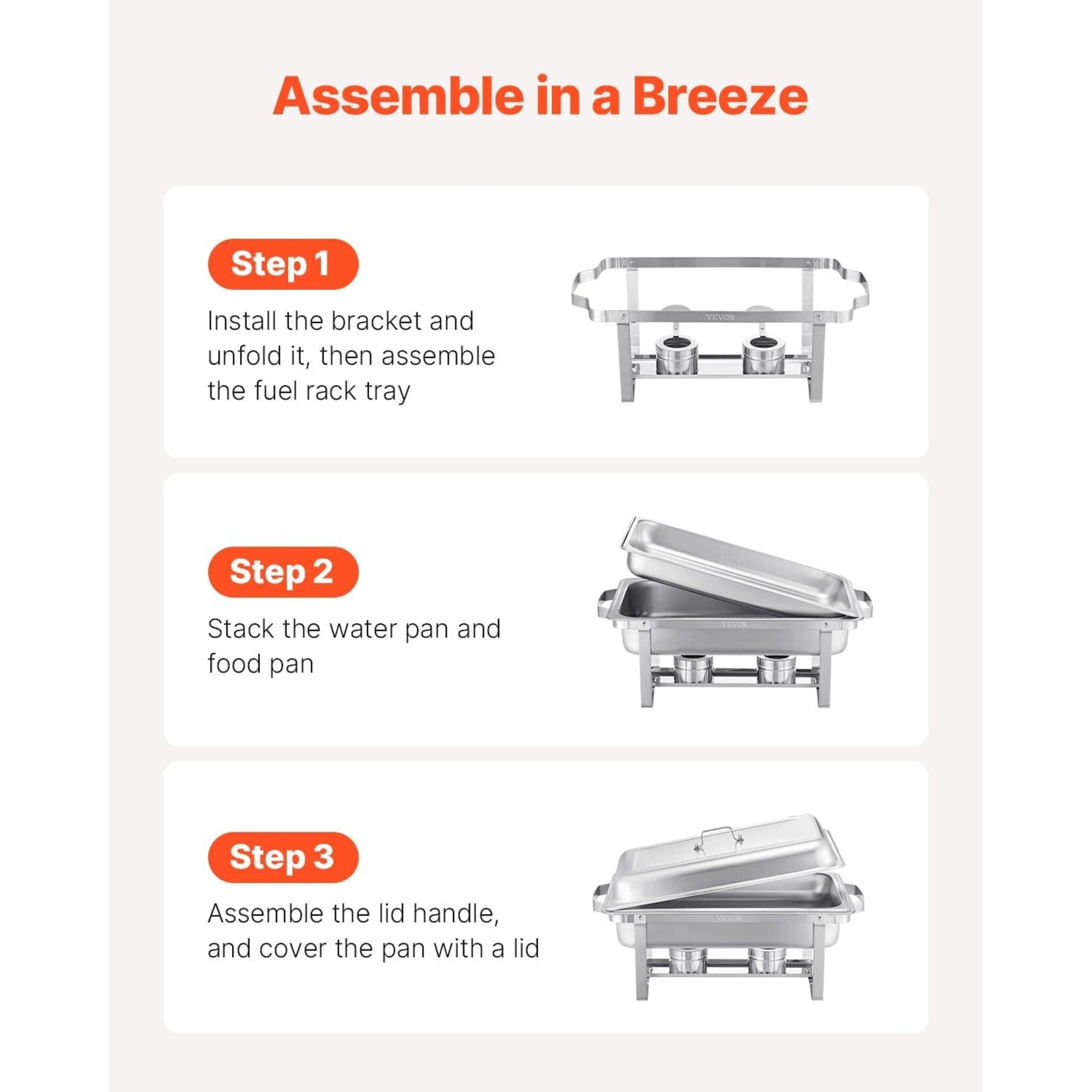 Assemble in a Breeze

Step 1

Install the bracket and unfold it, then assemble the fuel rack tray

VEVOR

Step 2

Stack the water pan and food pan

VEVOR

Step 3

Assemble the lid handle, and cover the pan with a lid

VEVOR