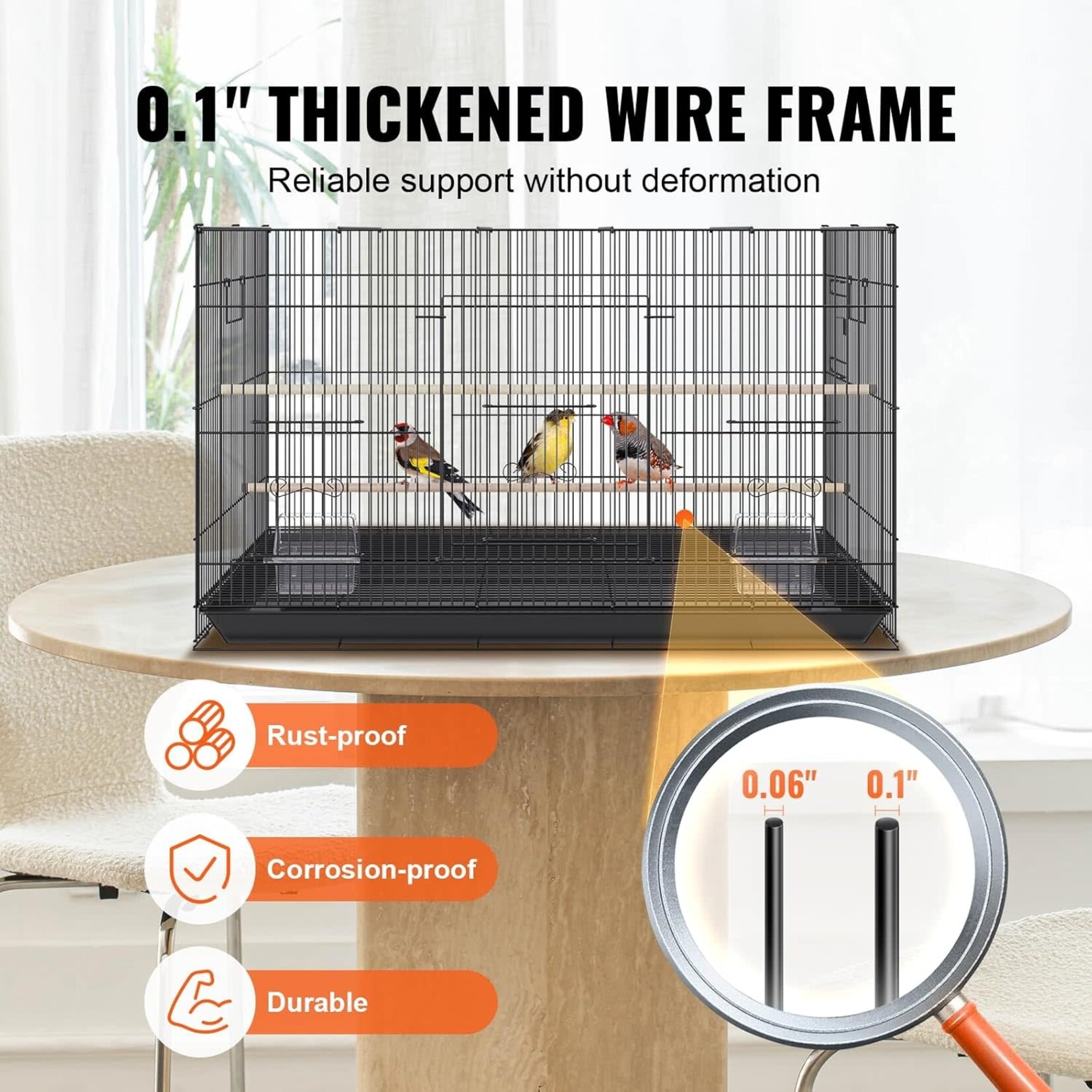 0.1" THICKENED WIRE FRAME

Reliable support without deformation

Rust-proof

Corrosion-proof

Durable

0.06"

0.1"