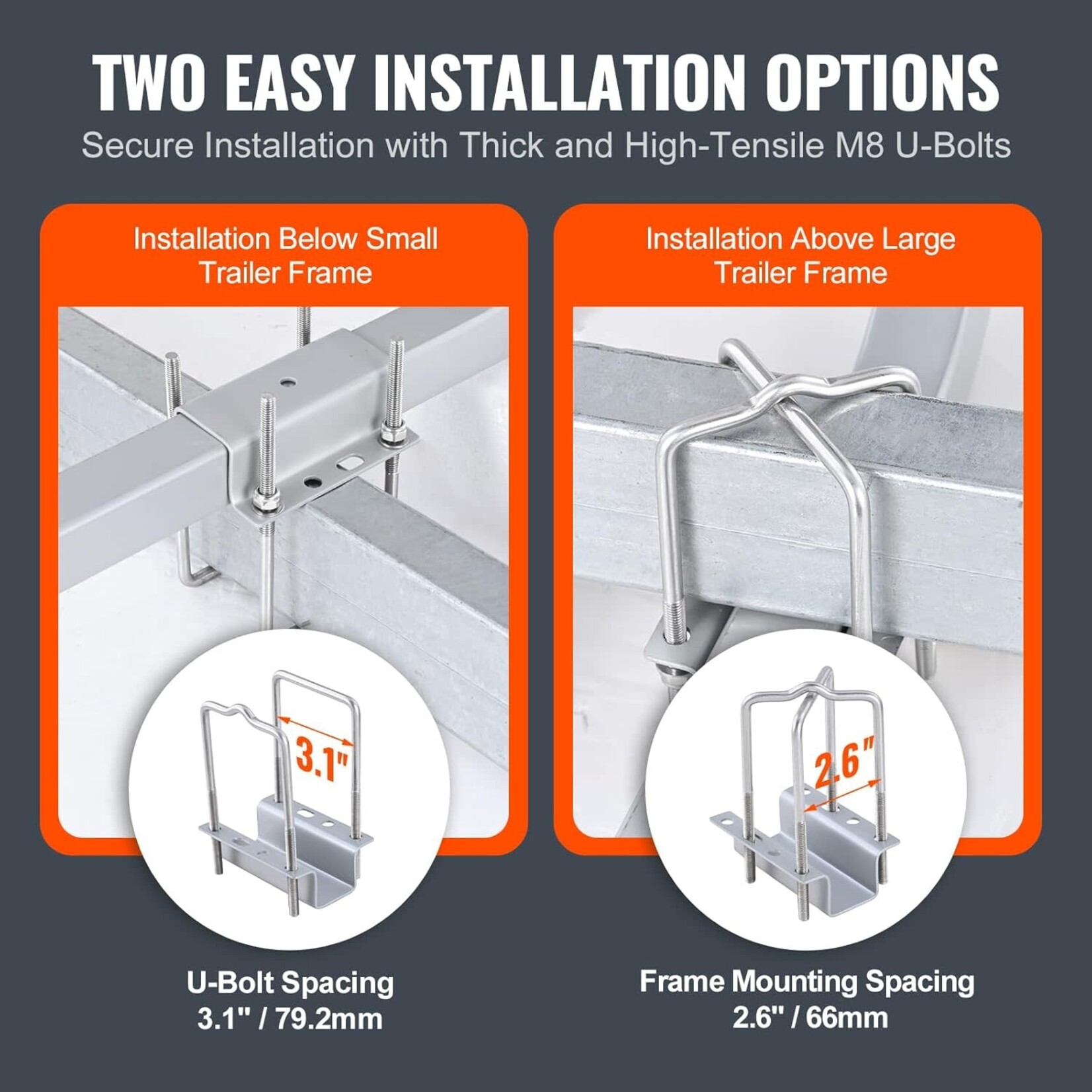 TWO EASY INSTALLATION OPTIONS

Secure Installation with Thick and High-Tensile M8 U-Bolts

Installation Below Small Trailer Frame

3.1"

U-Bolt Spacing
3.1" / 79.2mm

Installation Above Large Trailer Frame

2.6"

Frame Mounting Spacing
2.6" / 66mm