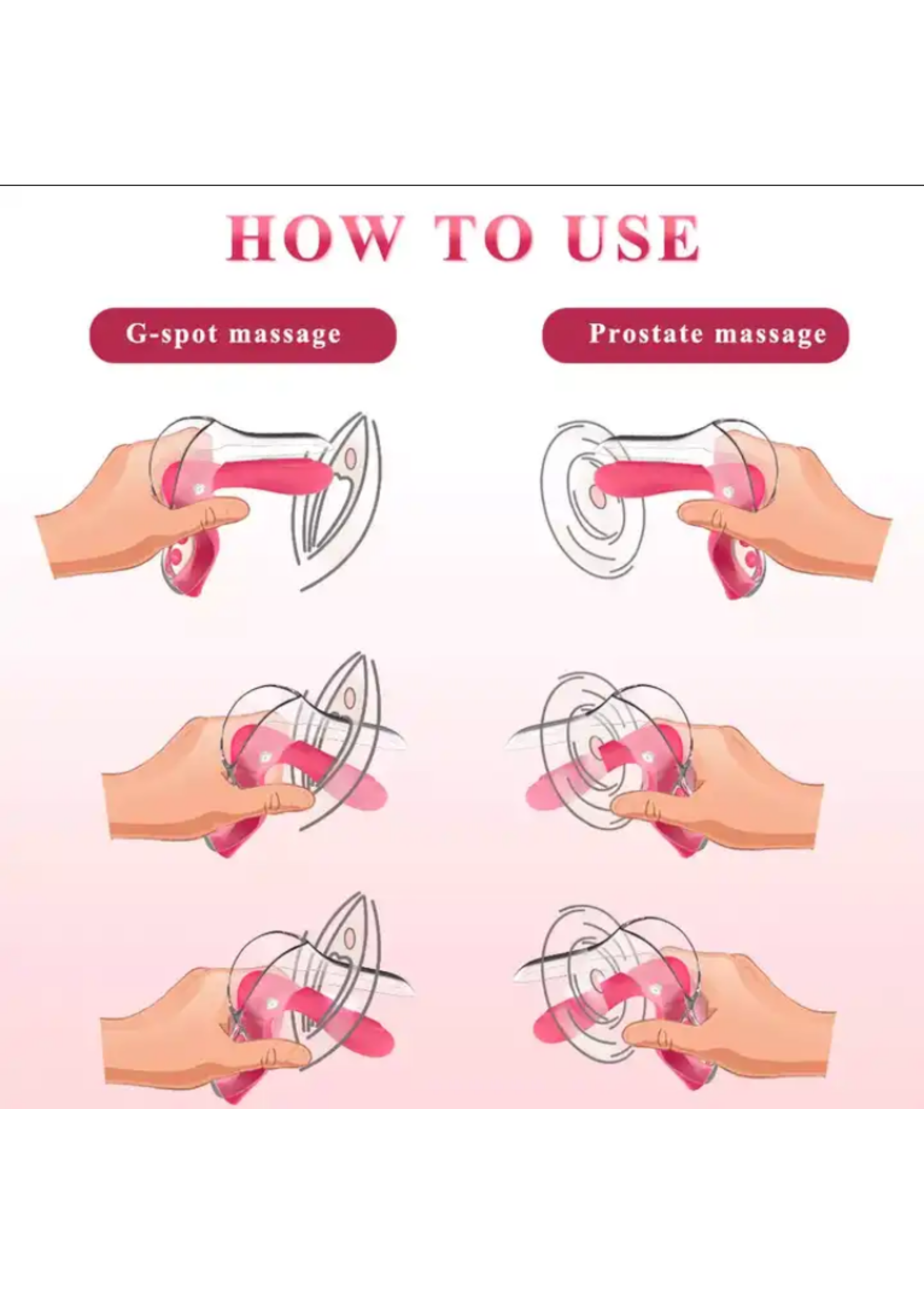 HOW TO USE

G-spot massage

Prostate massage