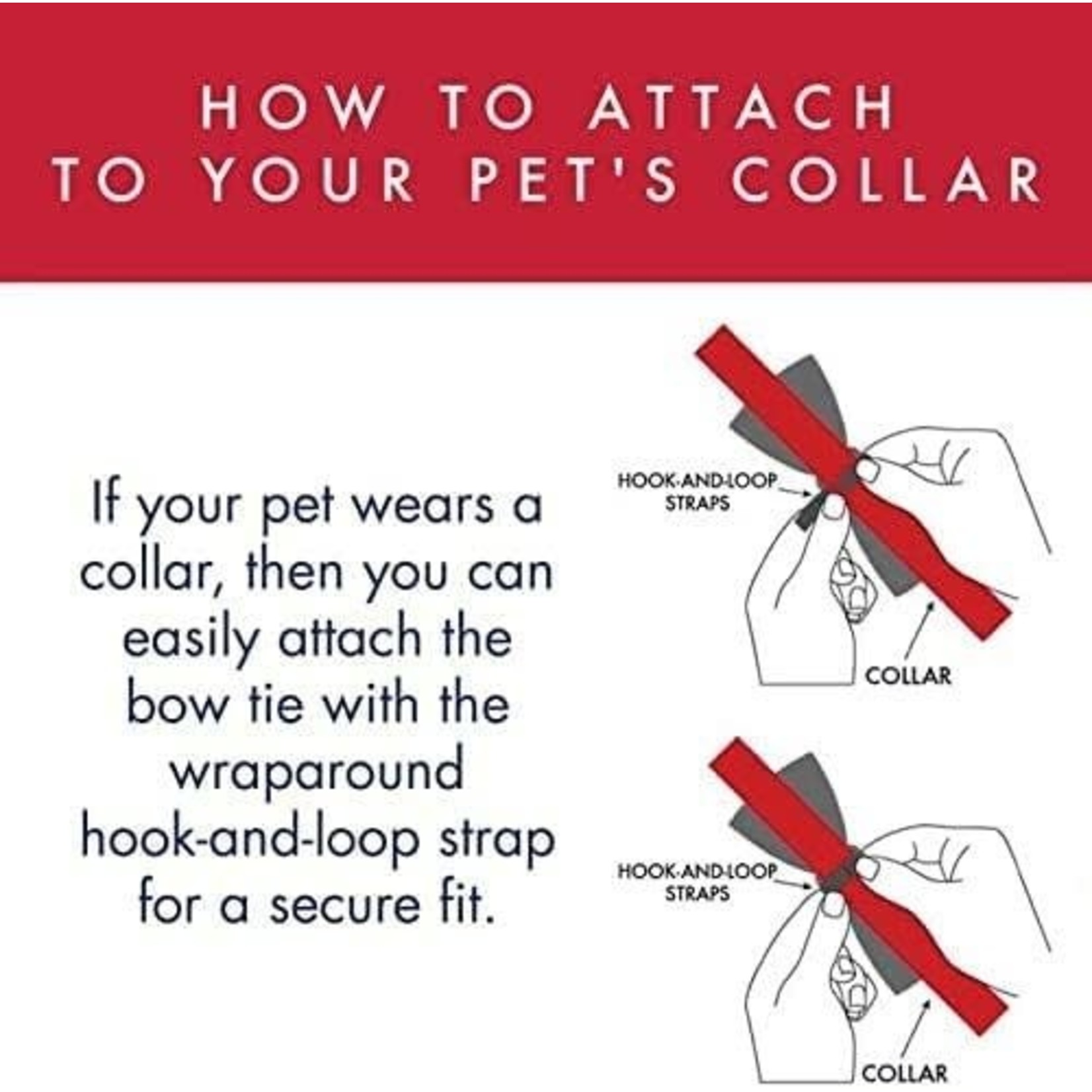 HOW TO ATTACH TO YOUR PET'S COLLAR

If your pet wears a collar, then you can easily attach the bow tie with the wraparound hook-and-loop strap for a secure fit.

HOOK-AND-LOOP STRAPS

COLLAR

HOOK-AND-LOOP STRAPS

COLLAR