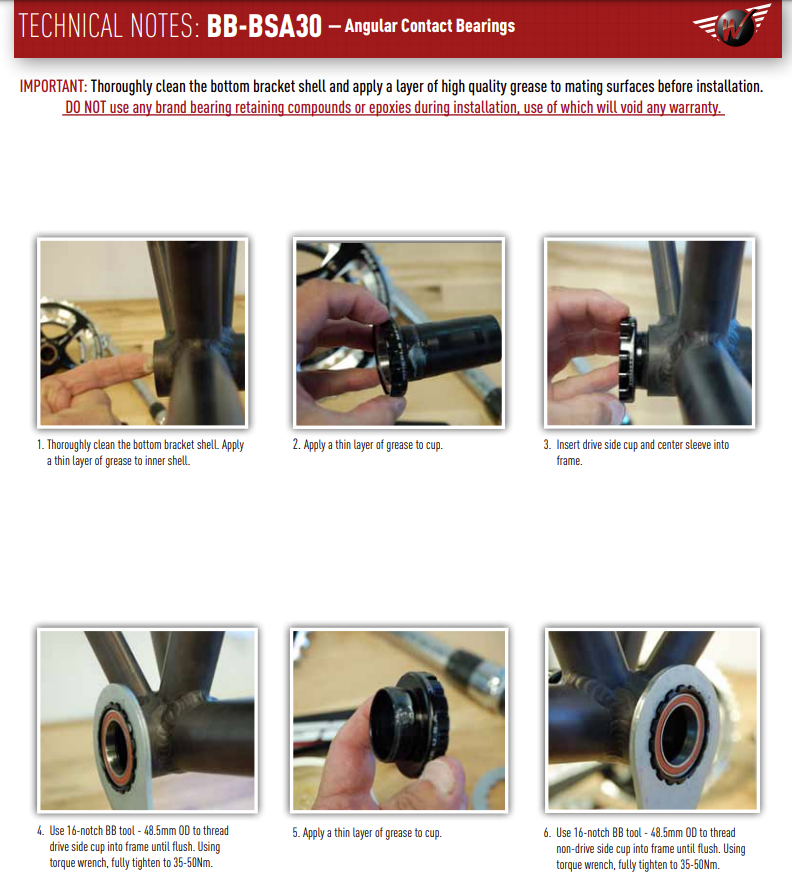 TECHNICAL NOTES: BB-BSA30 — Angular Contact Bearings

IMPORTANT: Thoroughly clean the bottom bracket shell and apply a layer of high quality grease to mating surfaces before installation. DO NOT use any brand bearing retaining compounds or epoxies during installation, use of which will void any warranty.

1. Thoroughly clean the bottom bracket shell. Apply a thin layer of grease to inner shell.

2. Apply a thin layer of grease to cup.

3. Insert drive side cup and center sleeve into frame.

4. Use 16-notch BB tool - 48.5mm OD to thread drive side cup into frame until flush. Using torque wrench, fully tighten to 35-50Nm.

5. Apply a thin layer of grease to cup.

6. Use 16-notch BB tool - 48.5mm OD to thread non-drive side cup into frame until flush. Using torque wrench, fully tighten to 35-50Nm.