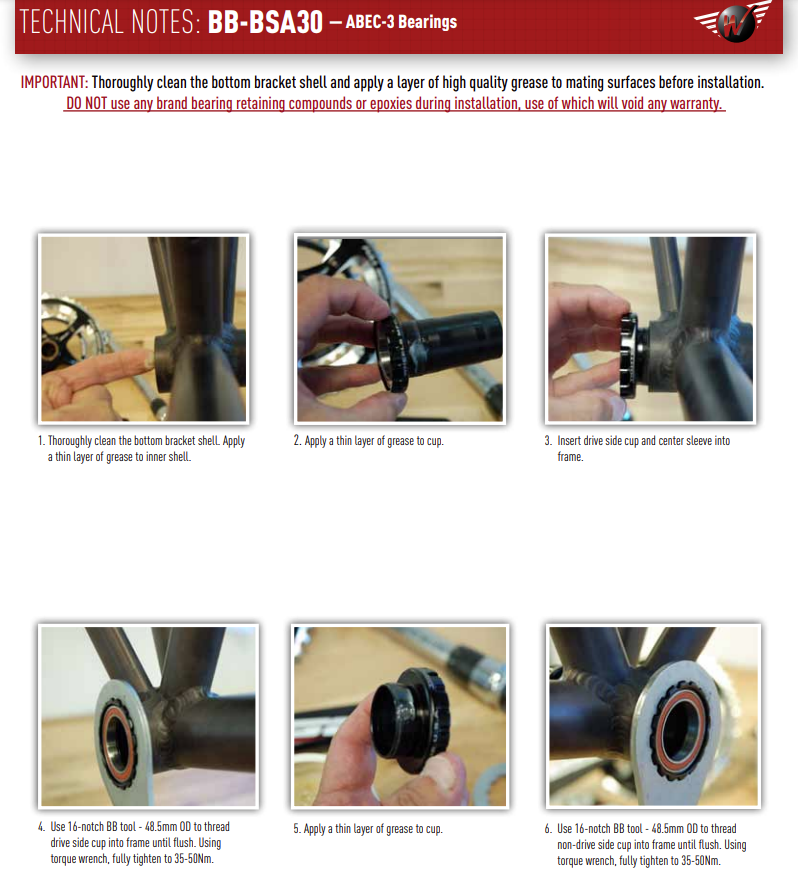 TECHNICAL NOTES: BB-BSA30 — ABEC-3 Bearings

IMPORTANT: Thoroughly clean the bottom bracket shell and apply a layer of high quality grease to mating surfaces before installation.
DO NOT use any brand bearing retaining compounds or epoxies during installation, use of which will void any warranty.

1. Thoroughly clean the bottom bracket shell. Apply a thin layer of grease to inner shell.

2. Apply a thin layer of grease to cup.

3. Insert drive side cup and center sleeve into frame.

4. Use 16-notch BB tool - 48.5mm OD to thread drive side cup into frame until flush. Using torque wrench, fully tighten to 35-50Nm.

5. Apply a thin layer of grease to cup.

6. Use 16-notch BB tool - 48.5mm OD to thread non-drive side cup into frame until flush. Using torque wrench, fully tighten to 35-50Nm.