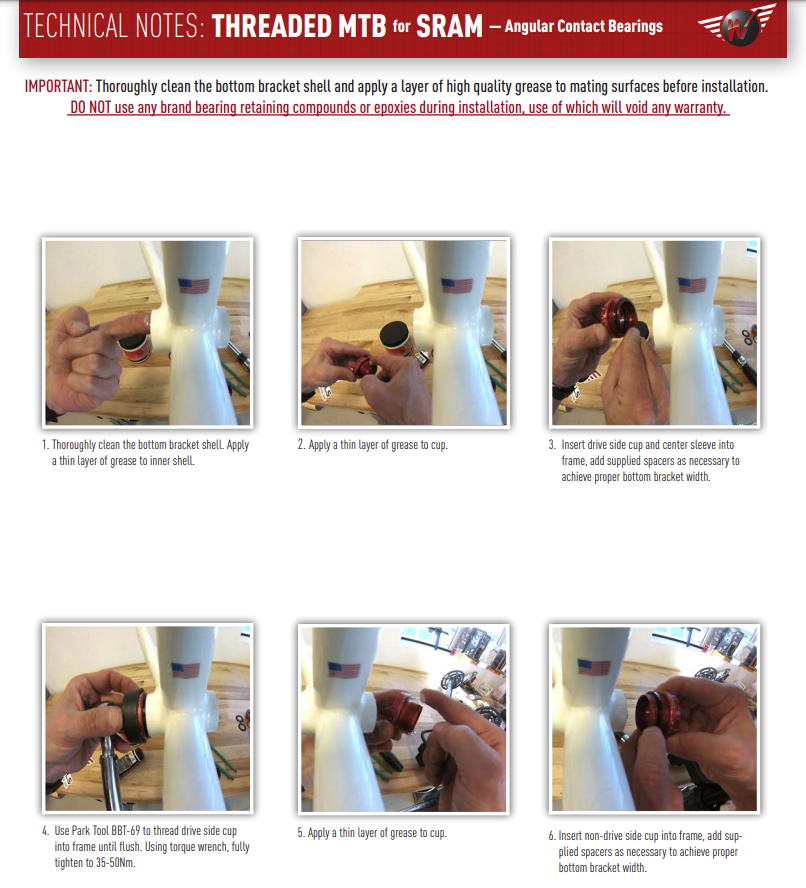 TECHNICAL NOTES: THREADED MTB for SRAM — Angular Contact Bearings

IMPORTANT: Thoroughly clean the bottom bracket shell and apply a layer of high quality grease to mating surfaces before installation. DO NOT use any brand bearing retaining compounds or epoxies during installation, use of which will void any warranty.

1. Thoroughly clean the bottom bracket shell. Apply a thin layer of grease to inner shell.

2. Apply a thin layer of grease to cup.

3. Insert drive side cup and center sleeve into frame, add supplied spacers as necessary to achieve proper bottom bracket width.

4. Use Park Tool BBT-69 to thread drive side cup into frame until flush. Using torque wrench, fully tighten to 35-50Nm.

5. Apply a thin layer of grease to cup.

6. Insert non-drive side cup into frame, add supplied spacers as necessary to achieve proper bottom bracket width.