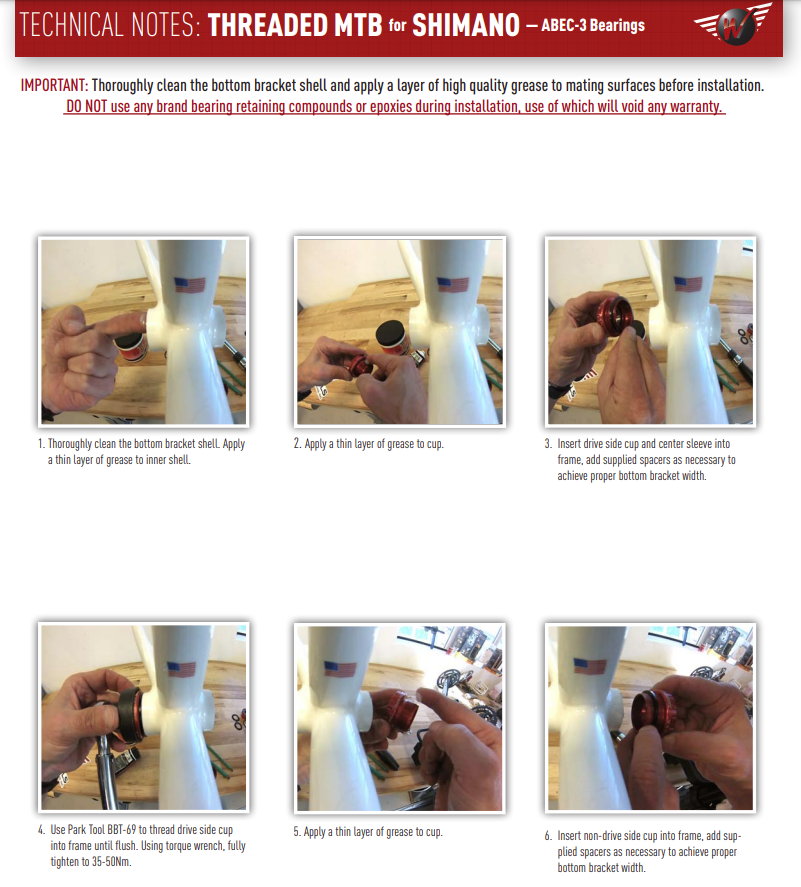 TECHNICAL NOTES: THREADED MTB for SHIMANO – ABEC-3 Bearings

IMPORTANT: Thoroughly clean the bottom bracket shell and apply a layer of high quality grease to mating surfaces before installation. DO NOT use any brand bearing retaining compounds or epoxies during installation, use of which will void any warranty.

1. Thoroughly clean the bottom bracket shell. Apply a thin layer of grease to inner shell.

2. Apply a thin layer of grease to cup.

3. Insert drive side cup and center sleeve into frame, add supplied spacers as necessary to achieve proper bottom bracket width.

4. Use Park Tool BBT-69 to thread drive side cup into frame until flush. Using torque wrench, fully tighten to 35-50Nm.

5. Apply a thin layer of grease to cup.

6. Insert non-drive side cup into frame, add supplied spacers as necessary to achieve proper bottom bracket width.