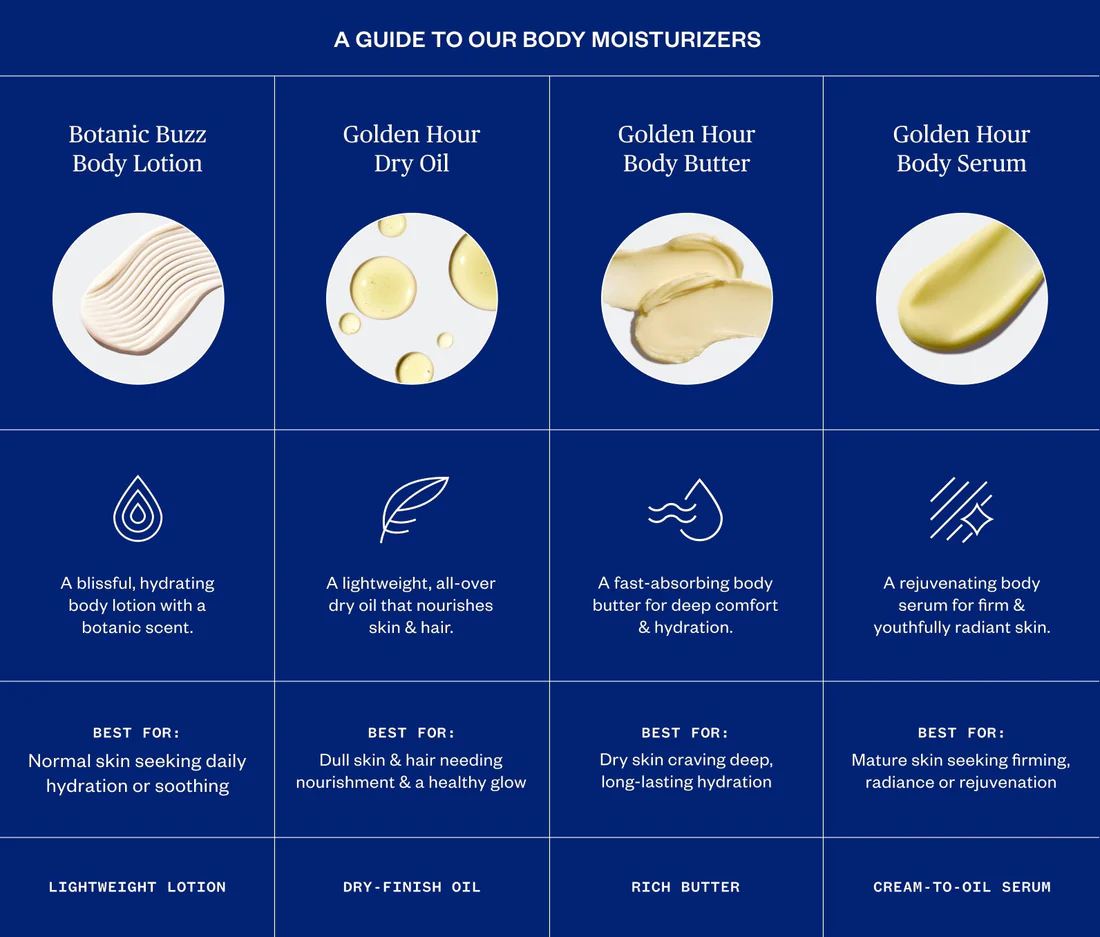 A GUIDE TO OUR BODY MOISTURIZERS

| Botanic Buzz Body Lotion | Golden Hour Dry Oil | Golden Hour Body Butter | Golden Hour Body Serum |
|---|---|---|---|
| A blissful, hydrating body lotion with a botanic scent. | A lightweight, all-over dry oil that nourishes skin & hair. | A fast-absorbing body butter for deep comfort & hydration. | A rejuvenating body serum for firm & youthfully radiant skin. |
| BEST FOR: Normal skin seeking daily hydration or soothing | BEST FOR: Dull skin & hair needing nourishment & a healthy glow | BEST FOR: Dry skin craving deep, long-lasting hydration | BEST FOR: Mature skin seeking firming, radiance or rejuvenation |
| LIGHTWEIGHT LOTION | DRY-FINISH OIL | RICH BUTTER | CREAM-TO-OIL SERUM |