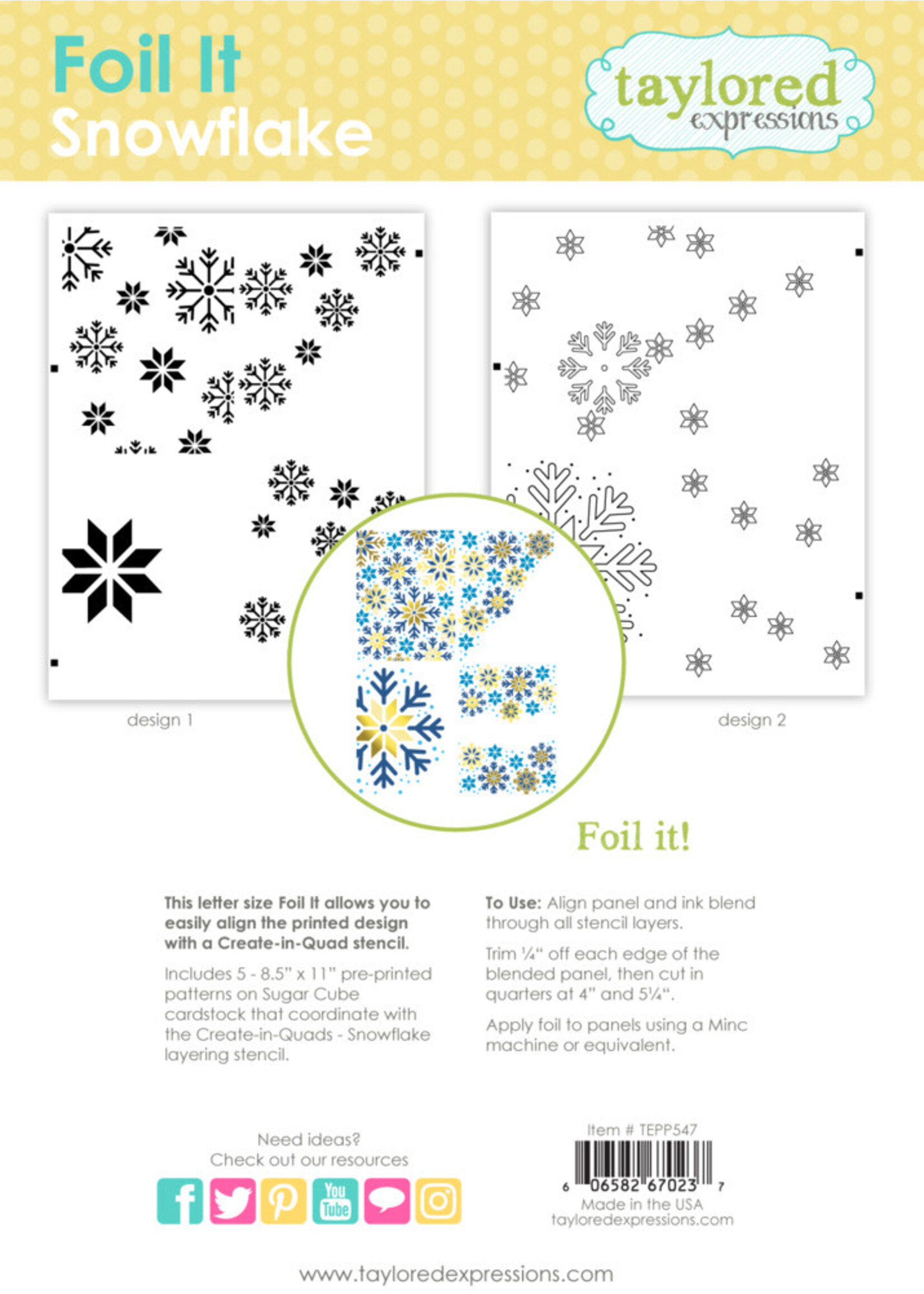 Foil It
Snowflake

taylored
expressions

design 1

design 2

Foil it!

This letter size Foil It allows you to easily align the printed design with a Create-in-Quad stencil.

Includes 5 - 8.5" x 11" pre-printed patterns on Sugar Cube cardstock that coordinate with the Create-in-Quads - Snowflake layering stencil.

To Use: Align panel and ink blend through all stencil layers.

Trim ¼" off each edge of the blended panel, then cut in quarters at 4" and 5¼".

Apply foil to panels using a Minc machine or equivalent.

Need ideas?
Check out our resources

You Tube

Item # TEPP547

6 06582 67023 7

Made in the USA
tayloredexpressions.com

www.tayloredexpressions.com