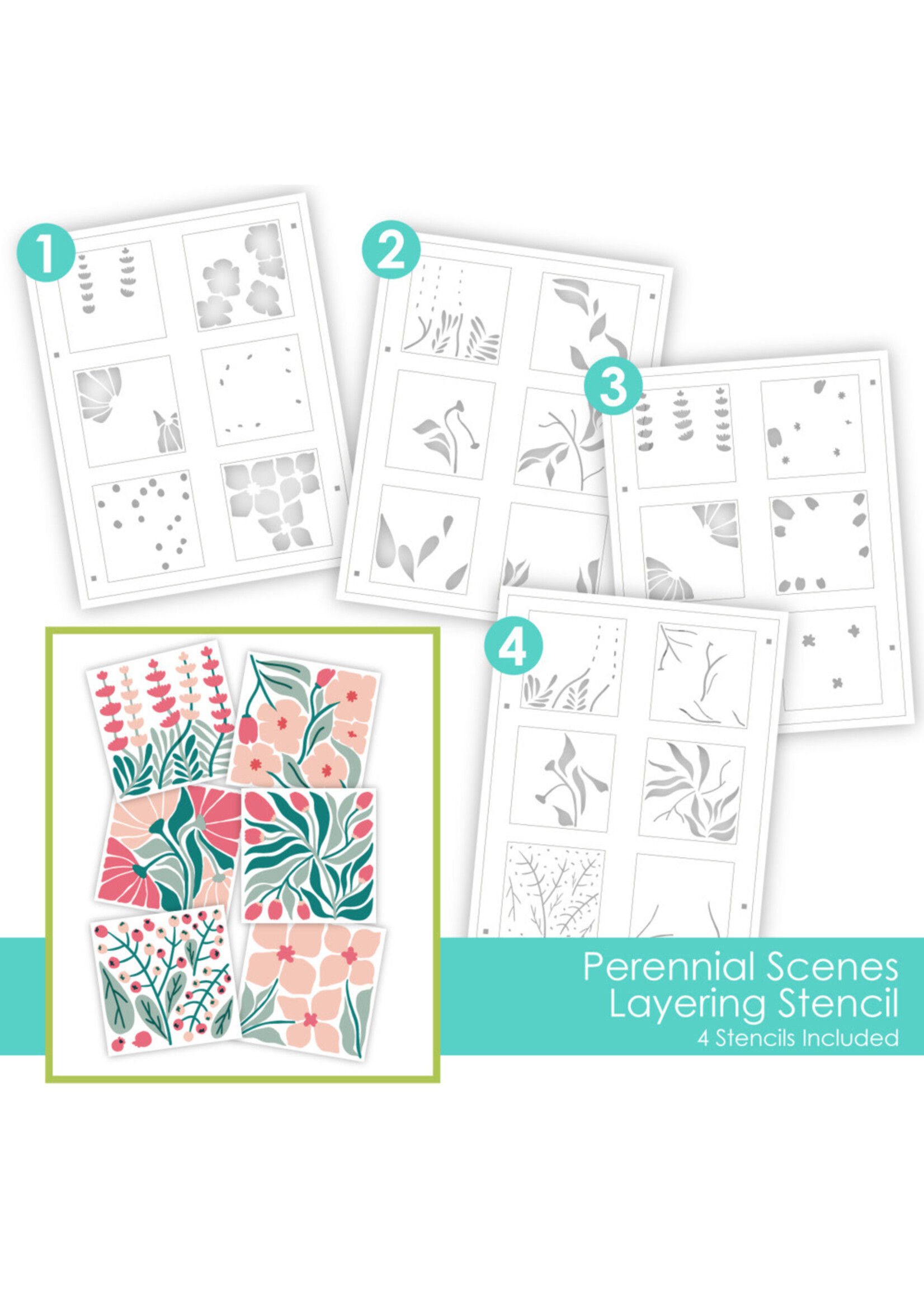 1

2

3

4

Perennial Scenes
Layering Stencil
4 Stencils Included