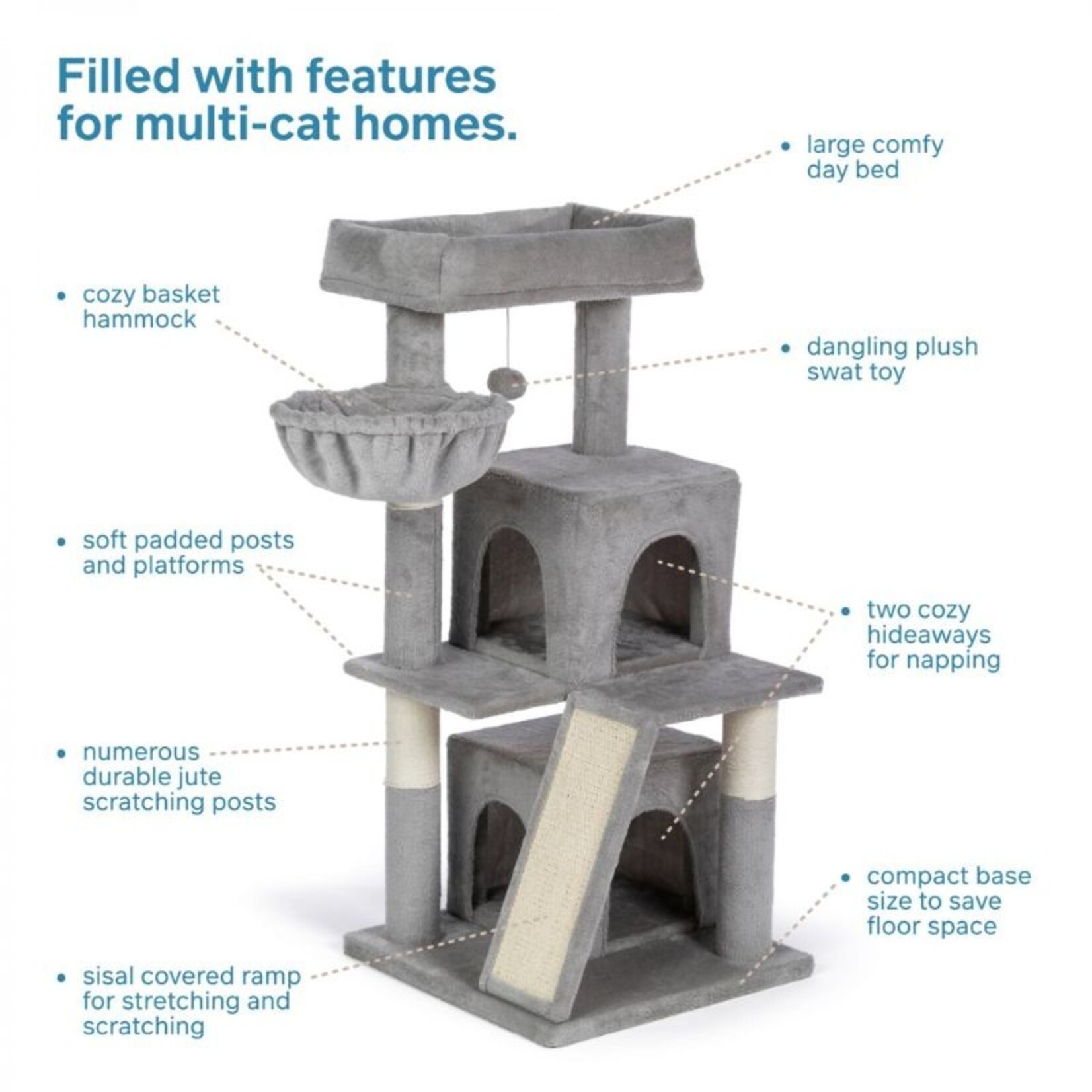 Filled with features for multi-cat homes.

• large comfy day bed

• cozy basket hammock

• dangling plush swat toy

• soft padded posts and platforms

• two cozy hideaways for napping

• numerous durable jute scratching posts

• compact base size to save floor space

• sisal covered ramp for stretching and scratching