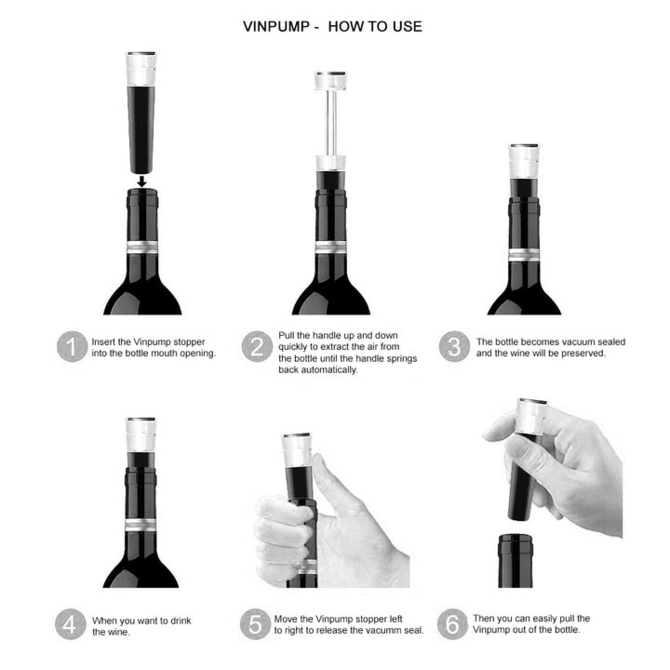 VINPUMP - HOW TO USE

1 Insert the Vinpump stopper into the bottle mouth opening.

2 Pull the handle up and down quickly to extract the air from the bottle until the handle springs back automatically.

3 The bottle becomes vacuum sealed and the wine will be preserved.

4 When you want to drink the wine.

5 Move the Vinpump stopper left to right to release the vacumm seal.

6 Then you can easily pull the Vinpump out of the bottle.