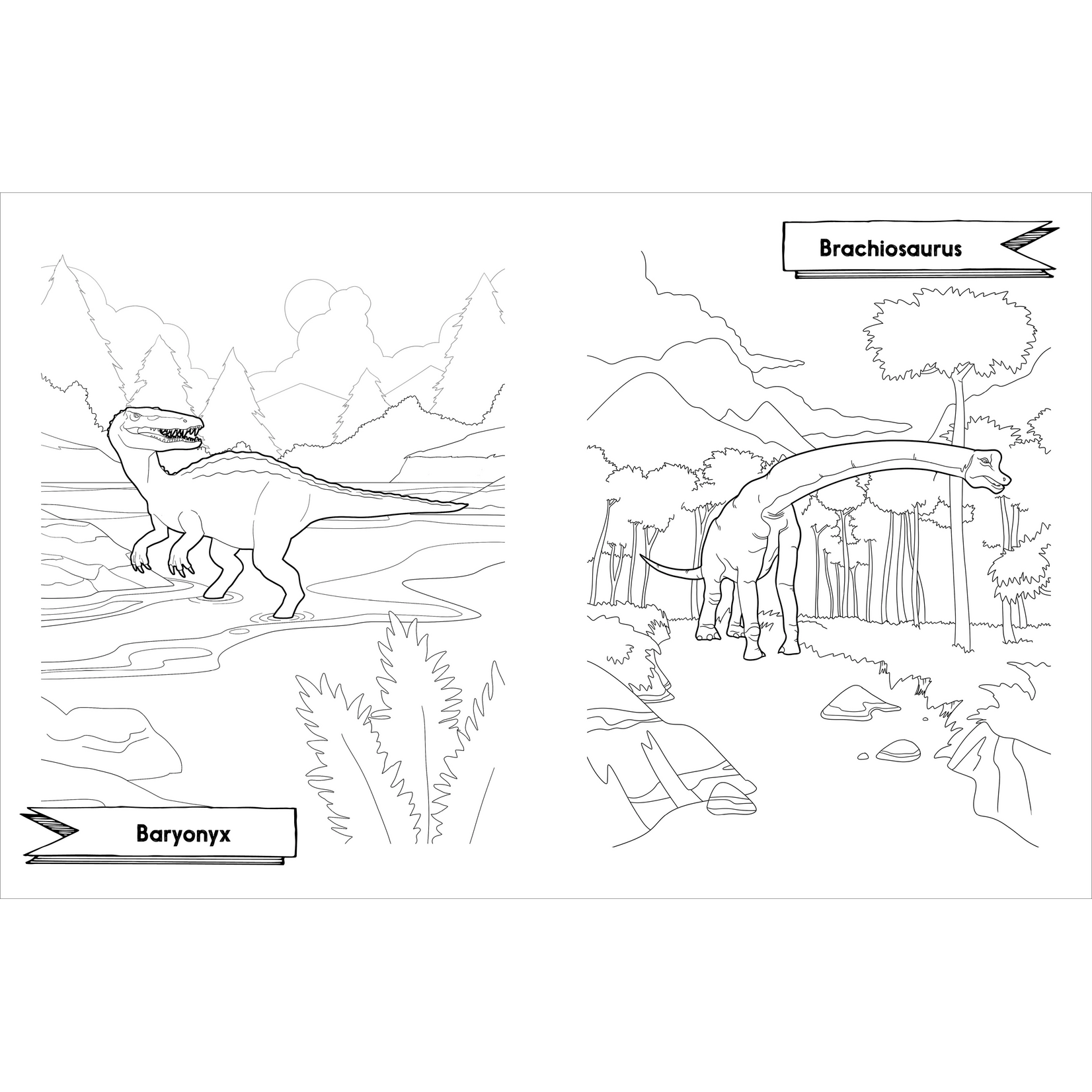 Baryonyx

Brachiosaurus