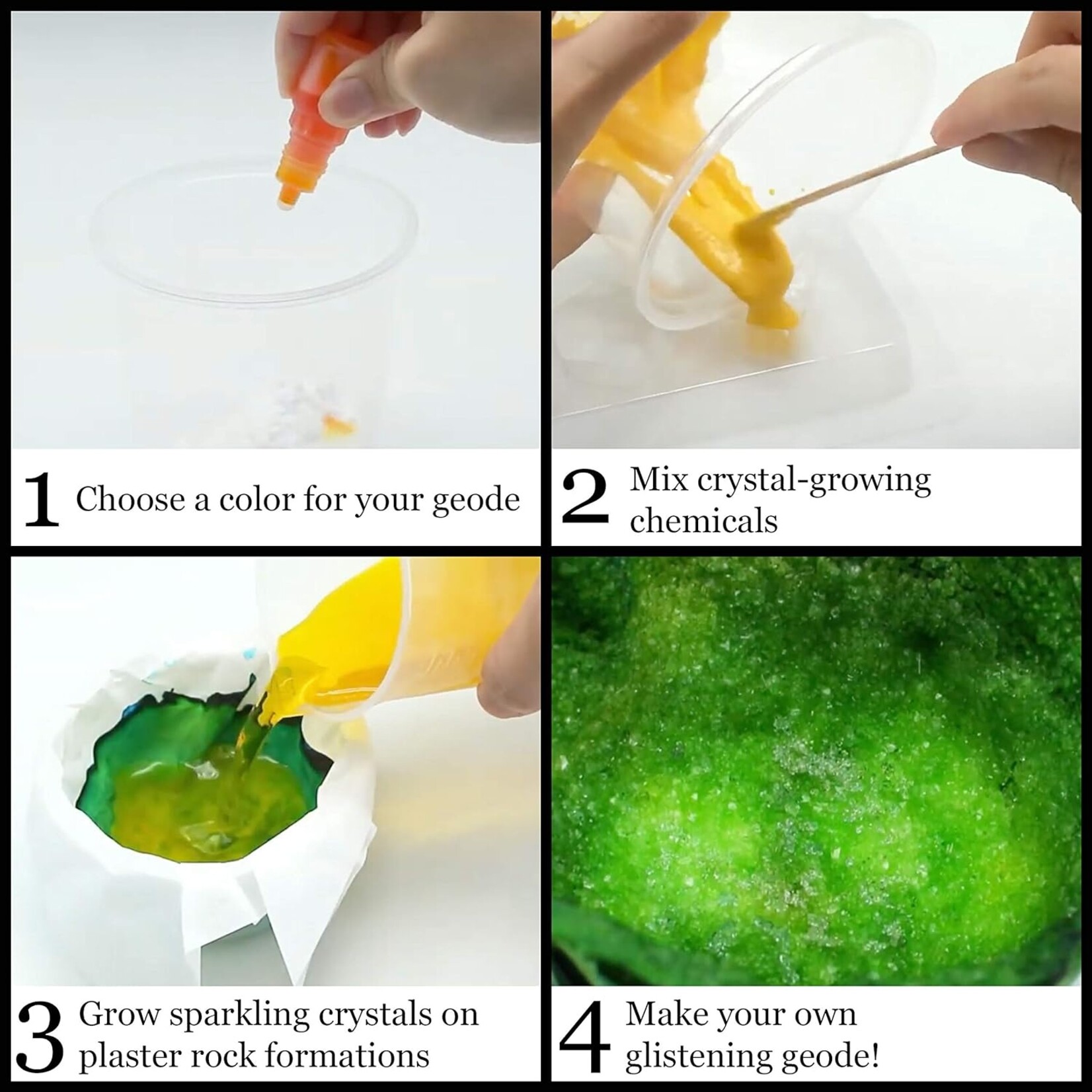 1 Choose a color for your geode

2 Mix crystal-growing chemicals

3 Grow sparkling crystals on plaster rock formations

4 Make your own glistening geode!