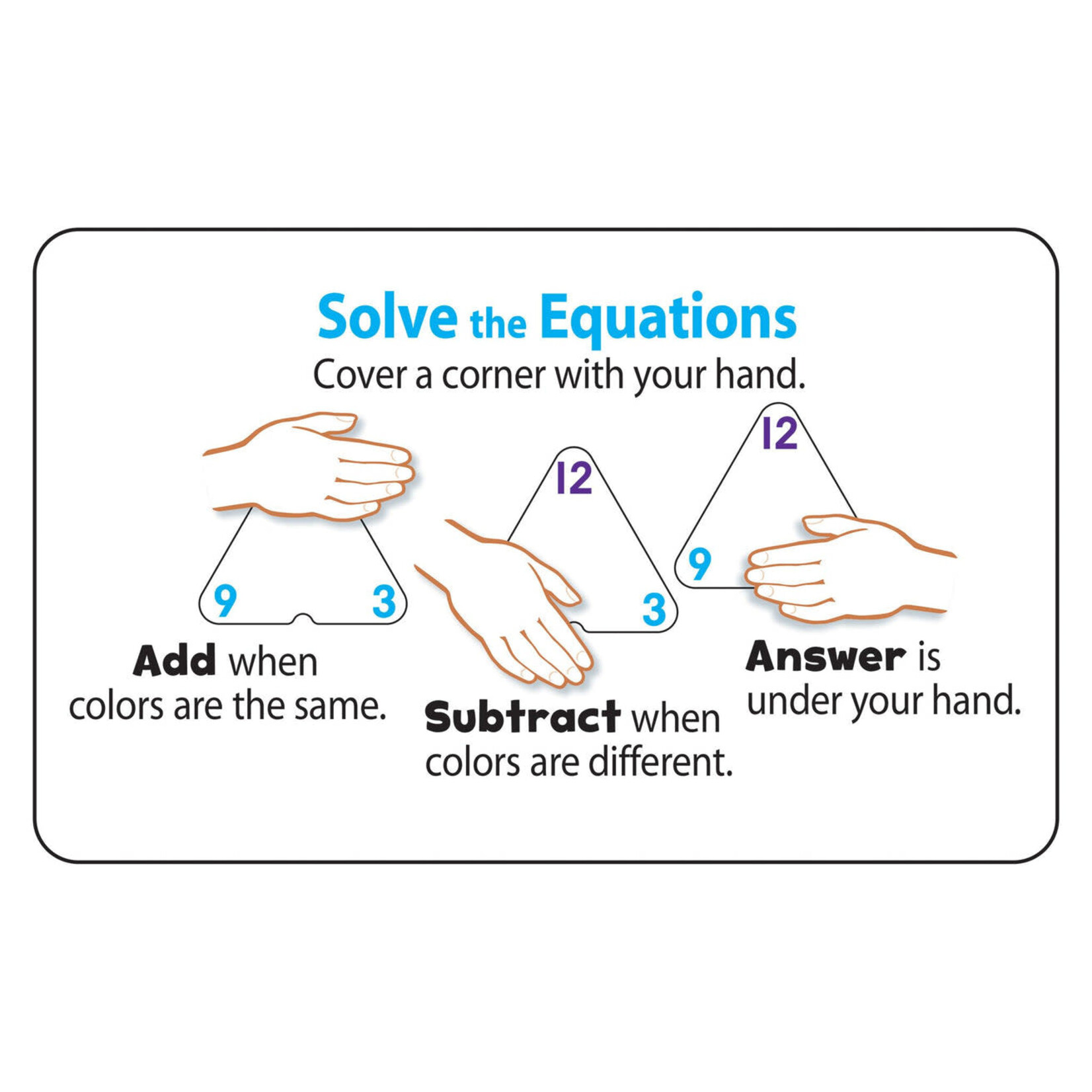 Solve the Equations

Cover a corner with your hand.

9 3

Add when colors are the same.

12

3

Subtract when colors are different.

12

9

Answer is under your hand.