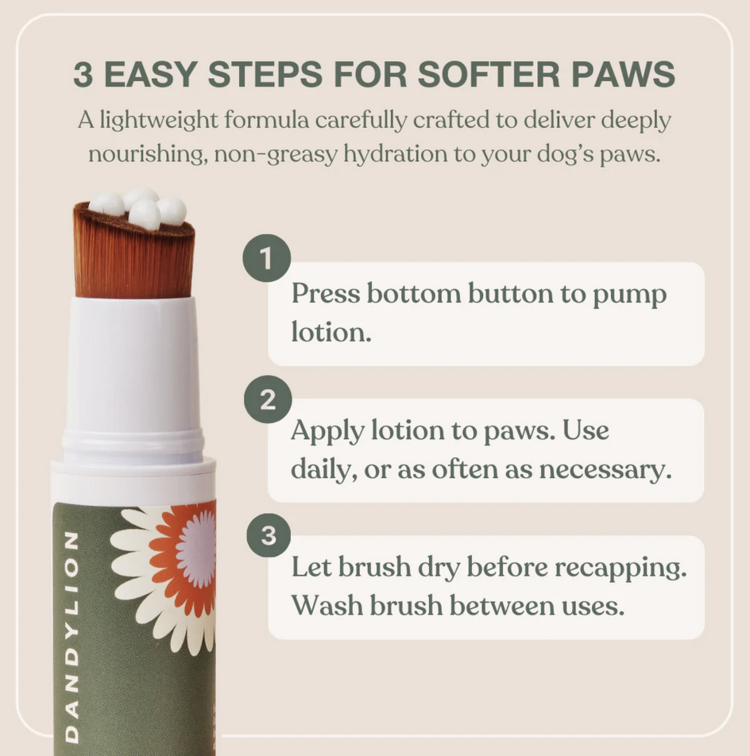 3 EASY STEPS FOR SOFTER PAWS

A lightweight formula carefully crafted to deliver deeply nourishing, non-greasy hydration to your dog's paws.

1

Press bottom button to pump lotion.

2

Apply lotion to paws. Use daily, or as often as necessary.

3

Let brush dry before recapping. Wash brush between uses.

DANDYLION