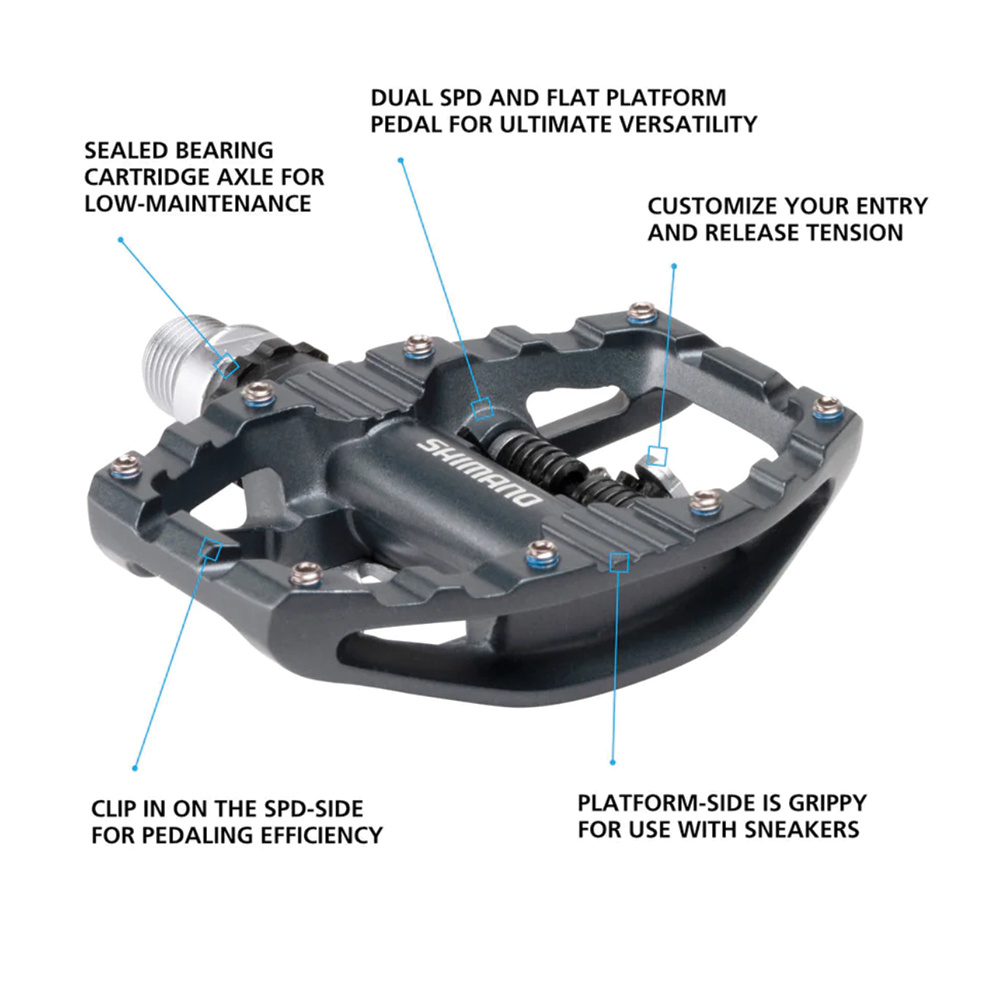 DUAL SPD AND FLAT PLATFORM PEDAL FOR ULTIMATE VERSATILITY

SEALED BEARING CARTRIDGE AXLE FOR LOW-MAINTENANCE

CUSTOMIZE YOUR ENTRY AND RELEASE TENSION

SHIMANO

CLIP IN ON THE SPD-SIDE FOR PEDALING EFFICIENCY

PLATFORM-SIDE IS GRIPPY FOR USE WITH SNEAKERS