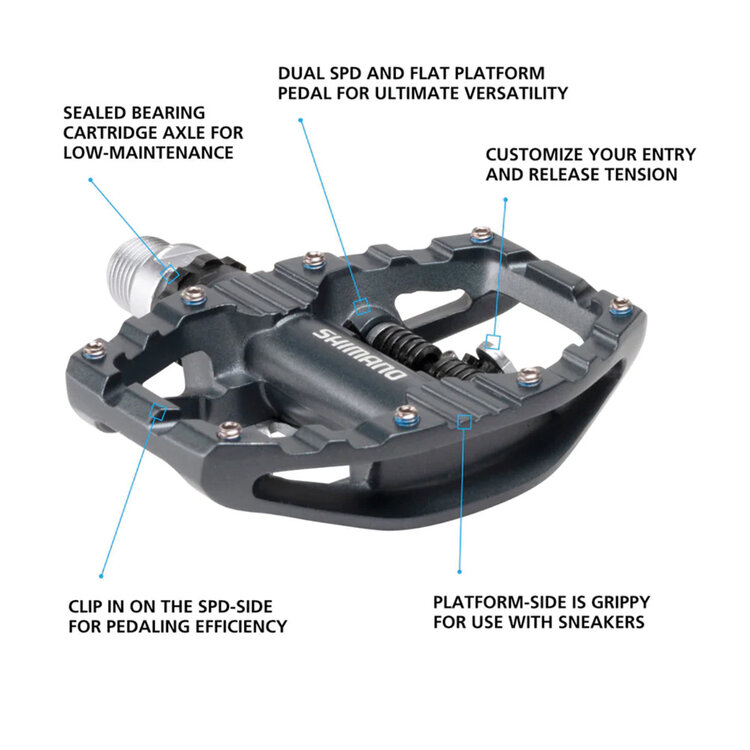 DUAL SPD AND FLAT PLATFORM PEDAL FOR ULTIMATE VERSATILITY

SEALED BEARING CARTRIDGE AXLE FOR LOW-MAINTENANCE

CUSTOMIZE YOUR ENTRY AND RELEASE TENSION

SHIMANO

CLIP IN ON THE SPD-SIDE FOR PEDALING EFFICIENCY

PLATFORM-SIDE IS GRIPPY FOR USE WITH SNEAKERS