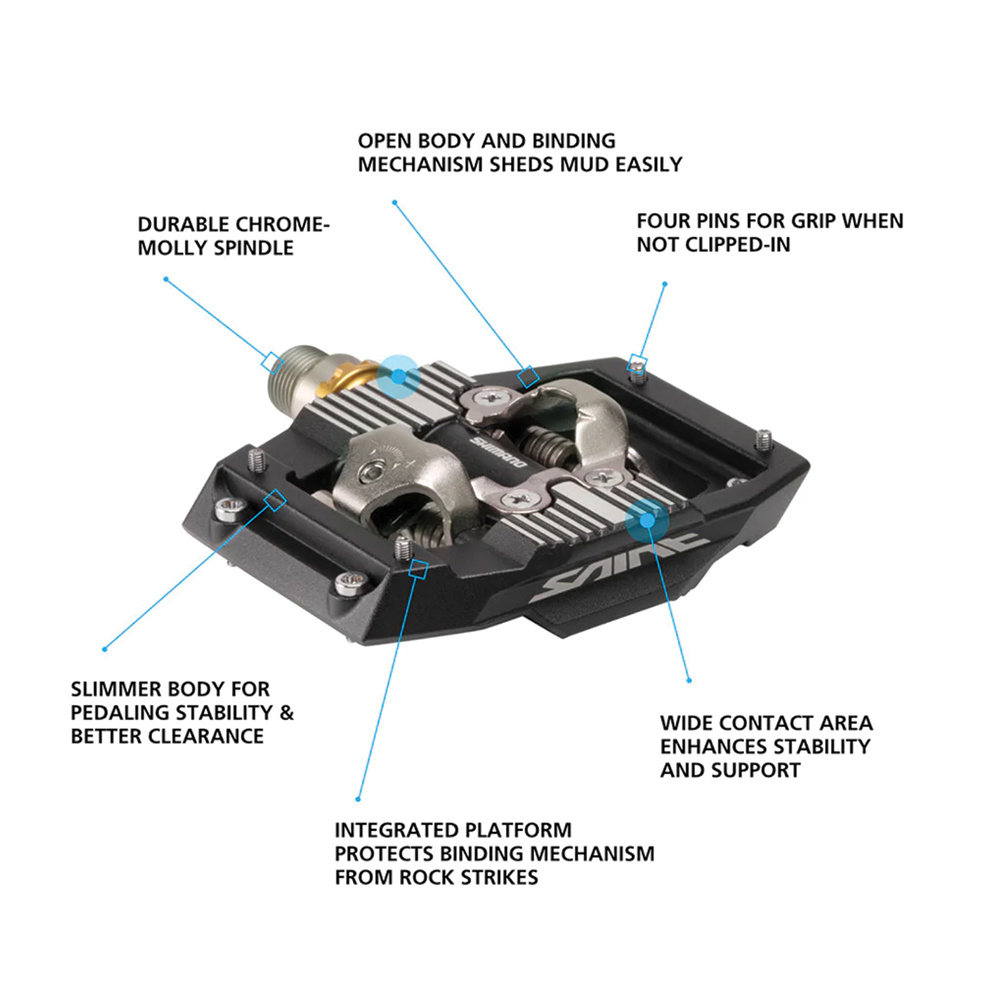 OPEN BODY AND BINDING MECHANISM SHEDS MUD EASILY

DURABLE CHROME-MOLLY SPINDLE

FOUR PINS FOR GRIP WHEN NOT CLIPPED-IN

SHIMANO

SAINT

SLIMMER BODY FOR PEDALING STABILITY & BETTER CLEARANCE

WIDE CONTACT AREA ENHANCES STABILITY AND SUPPORT

INTEGRATED PLATFORM PROTECTS BINDING MECHANISM FROM ROCK STRIKES