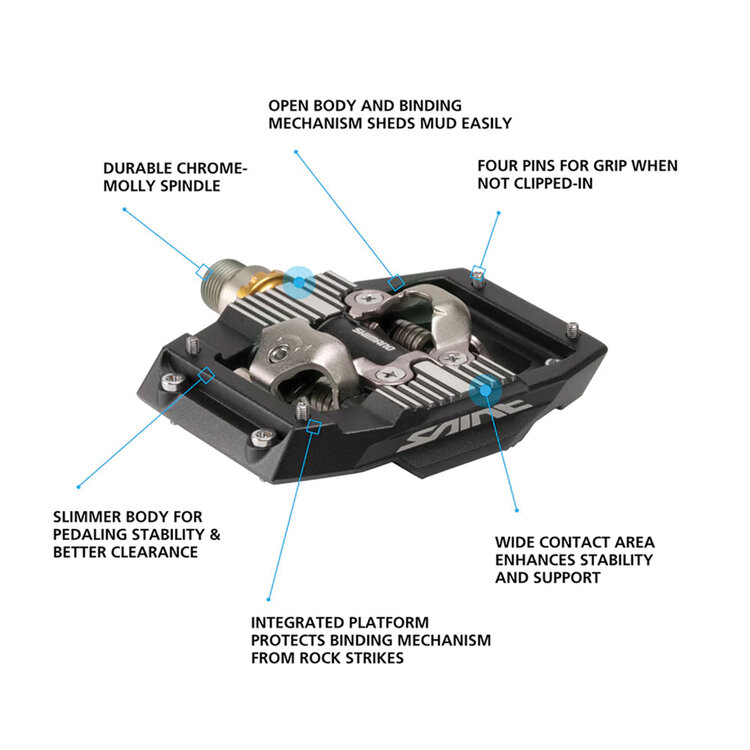 OPEN BODY AND BINDING MECHANISM SHEDS MUD EASILY

DURABLE CHROME-MOLLY SPINDLE

FOUR PINS FOR GRIP WHEN NOT CLIPPED-IN

SHIMANO

SAINT

SLIMMER BODY FOR PEDALING STABILITY & BETTER CLEARANCE

WIDE CONTACT AREA ENHANCES STABILITY AND SUPPORT

INTEGRATED PLATFORM PROTECTS BINDING MECHANISM FROM ROCK STRIKES