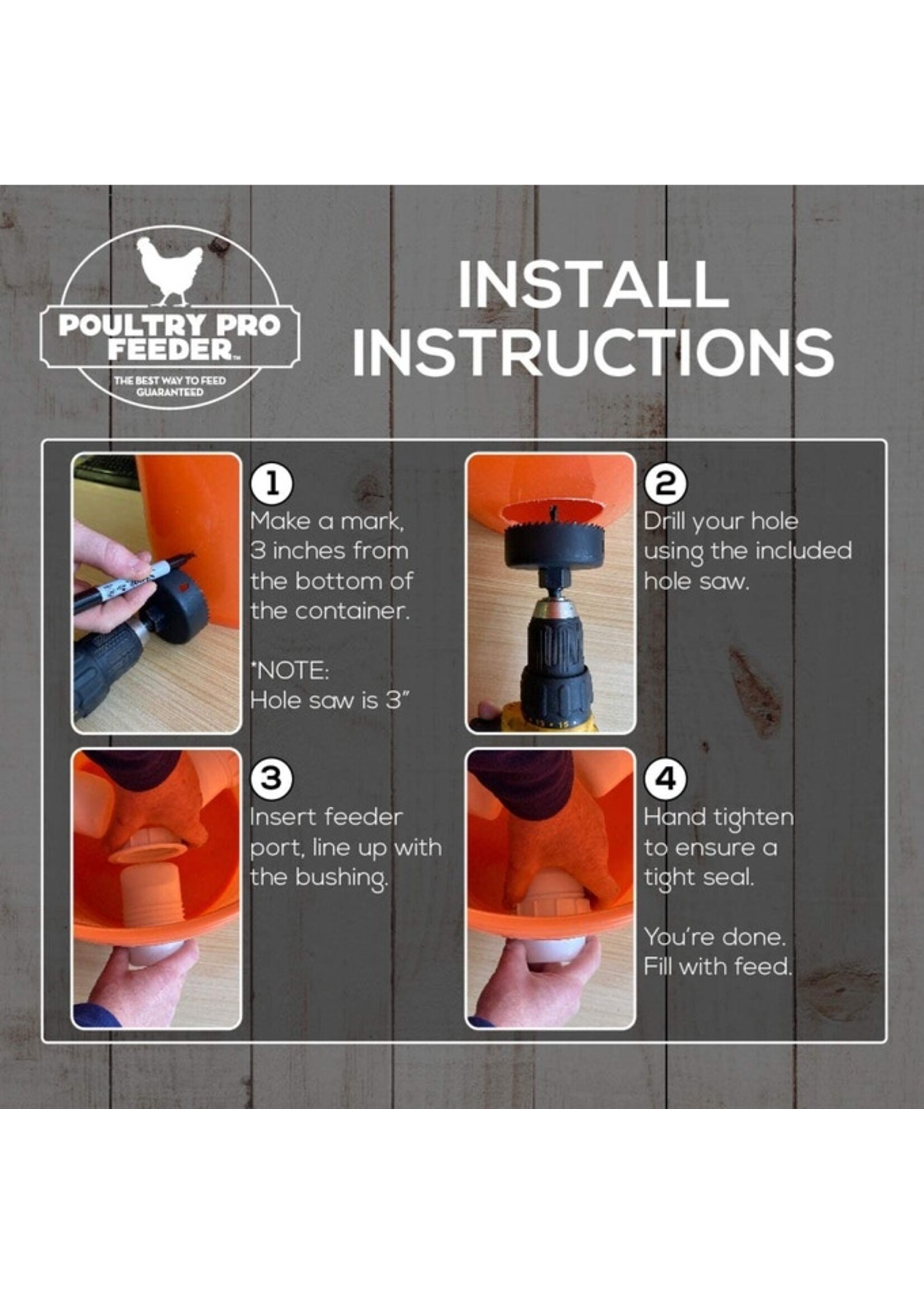 POULTRY PRO FEEDER™

THE BEST WAY TO FEED GUARANTEED

INSTALL INSTRUCTIONS

1
Make a mark, 3 inches from the bottom of the container.

*NOTE: Hole saw is 3"

2
Drill your hole using the included hole saw.

3
Insert feeder port, line up with the bushing.

4
Hand tighten to ensure a tight seal.

You're done. Fill with feed.