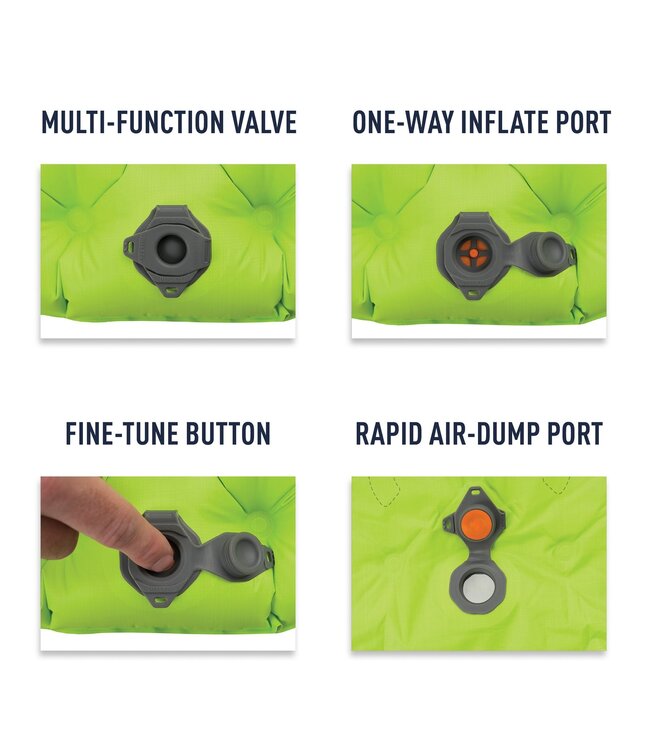 MULTI-FUNCTION VALVE

ONE-WAY INFLATE PORT

FINE-TUNE BUTTON

RAPID AIR-DUMP PORT