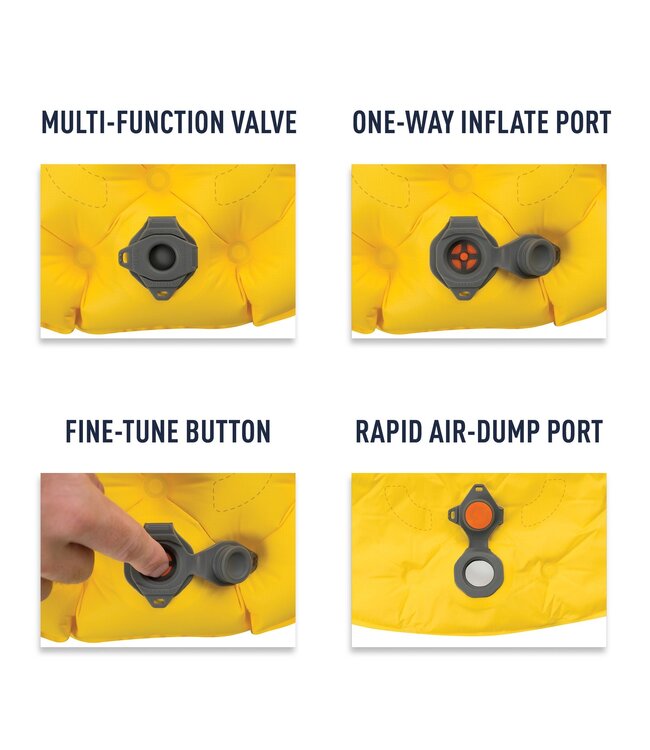 MULTI-FUNCTION VALVE

ONE-WAY INFLATE PORT

FINE-TUNE BUTTON

RAPID AIR-DUMP PORT