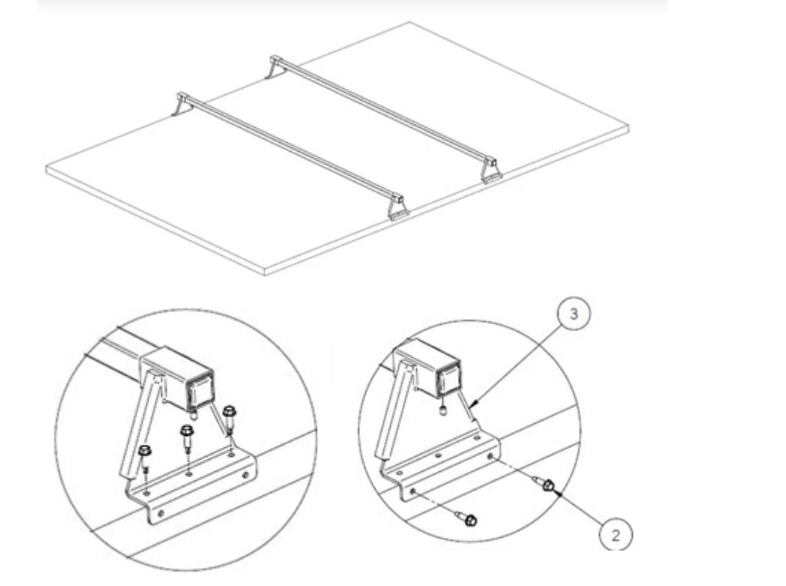 3

2