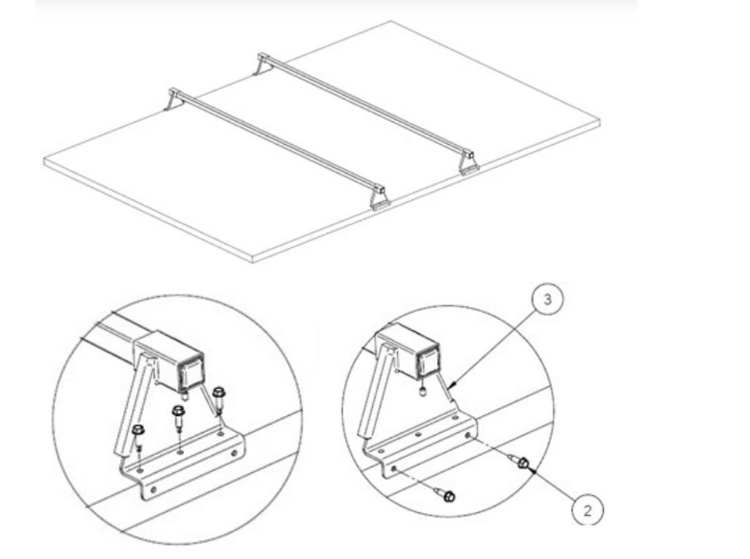 3

2