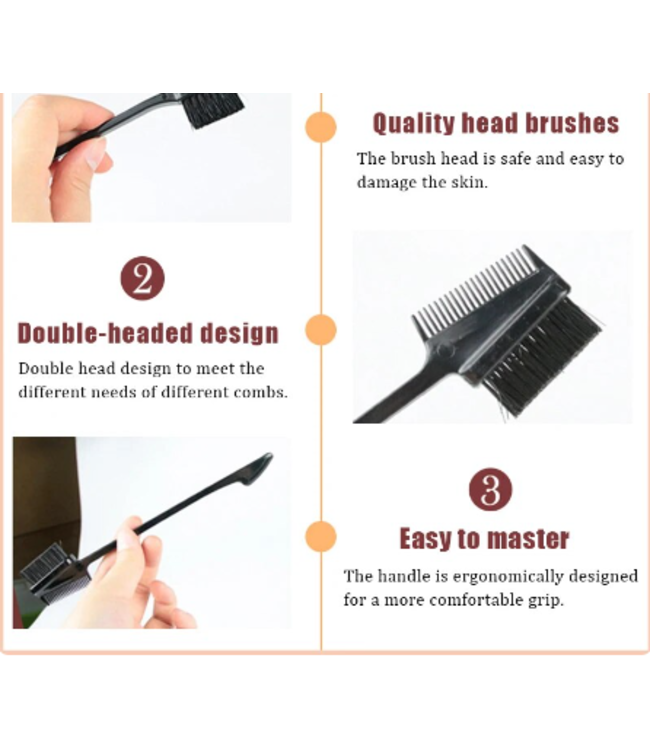 Quality head brushes

The brush head is safe and easy to damage the skin.

2

Double-headed design

Double head design to meet the different needs of different combs.

3

Easy to master

The handle is ergonomically designed for a more comfortable grip.