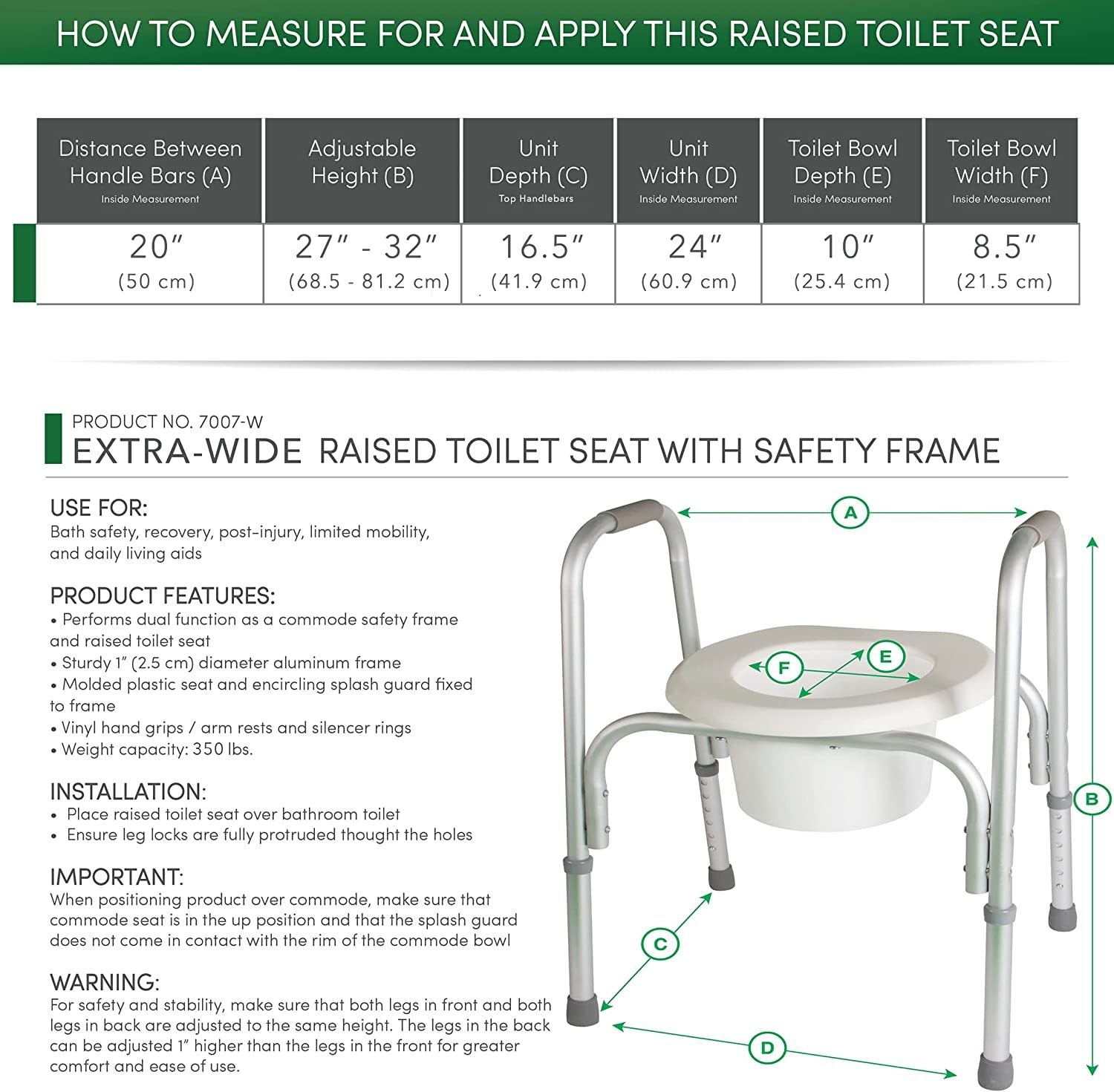 HOW TO MEASURE FOR AND APPLY THIS RAISED TOILET SEAT

| Distance Between Handle Bars (A) Inside Measurement | Adjustable Height (B) | Unit Depth (C) Top Handlebars | Unit Width (D) Inside Measurement | Toilet Bowl Depth (E) Inside Measurement | Toilet Bowl Width (F) Inside Measurement |
|---|---|---|---|---|---|
| 20″ (50 cm) | 27″ - 32″ (68.5 - 81.2 cm) | 16.5″ (41.9 cm) | 24″ (60.9 cm) | 10″ (25.4 cm) | 8.5″ (21.5 cm) |

PRODUCT NO. 7007-W
EXTRA-WIDE RAISED TOILET SEAT WITH SAFETY FRAME

USE FOR:
Bath safety, recovery, post-injury, limited mobility, and daily living aids

PRODUCT FEATURES:
• Performs dual function as a commode safety frame and raised toilet seat
• Sturdy 1″ (2.5 cm) diameter aluminum frame
• Molded plastic seat and encircling splash guard fixed to frame
• Vinyl hand grips / arm rests and silencer rings
• Weight capacity: 350 lbs.

INSTALLATION:
• Place raised toilet seat over bathroom toilet
• Ensure leg locks are fully protruded thought the holes

IMPORTANT:
When positioning product over commode, make sure that commode seat is in the up position and that the splash guard does not come in contact with the rim of the commode bowl

WARNING:
For safety and stability, make sure that both legs in front and both legs in back are adjusted to the same height. The legs in the back can be adjusted 1″ higher than the legs in the front for greater comfort and ease of use.

A
F
E
B
C
D