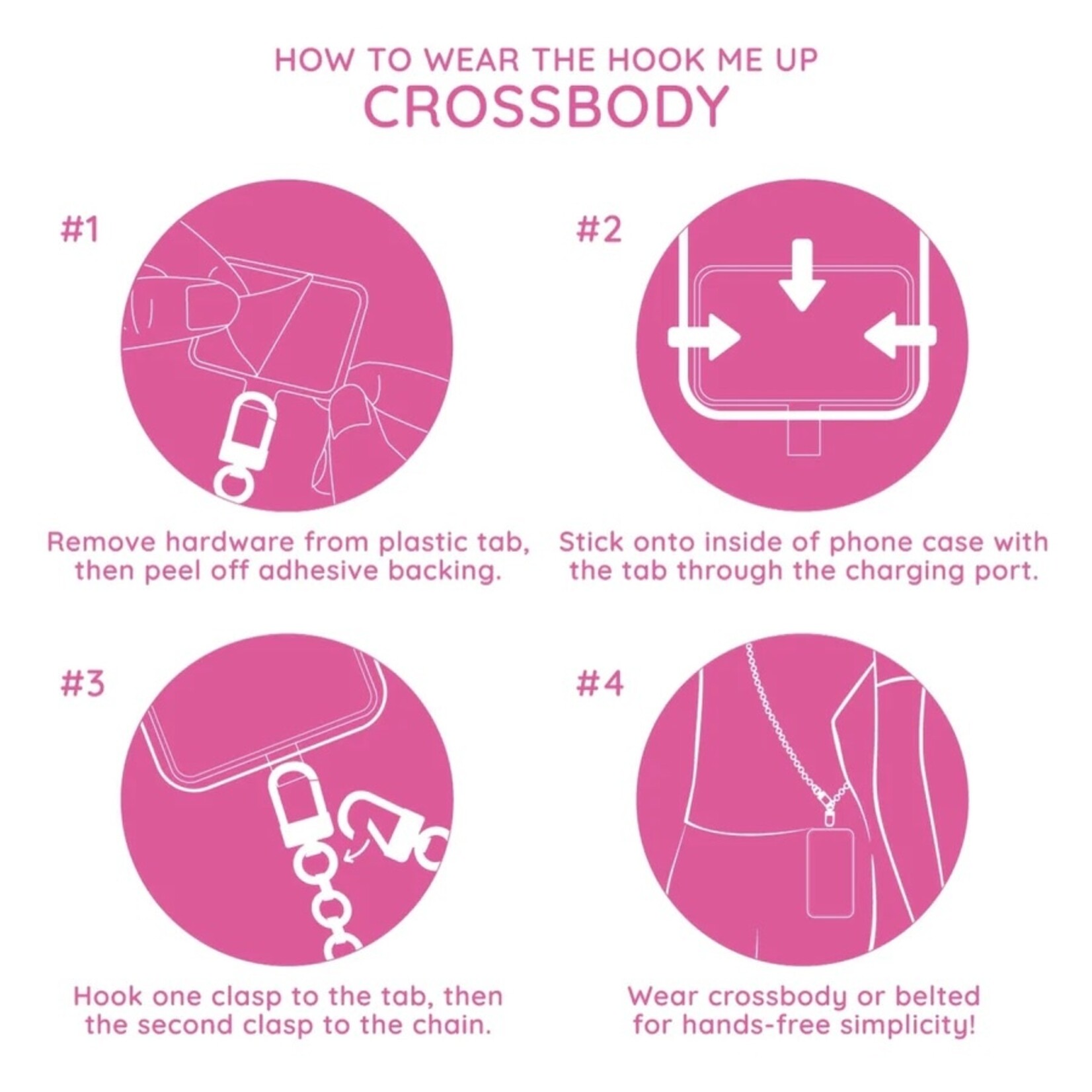 HOW TO WEAR THE HOOK ME UP
CROSSBODY

#1

Remove hardware from plastic tab, then peel off adhesive backing.

#2

Stick onto inside of phone case with the tab through the charging port.

#3

Hook one clasp to the tab, then the second clasp to the chain.

#4

Wear crossbody or belted for hands-free simplicity!