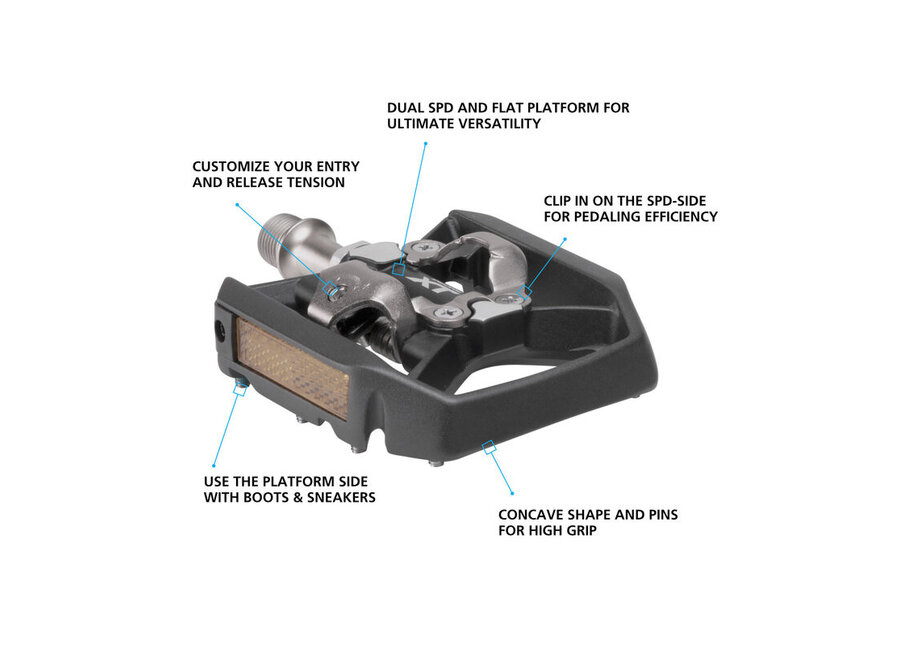 DUAL SPD AND FLAT PLATFORM FOR ULTIMATE VERSATILITY

CUSTOMIZE YOUR ENTRY AND RELEASE TENSION

CLIP IN ON THE SPD-SIDE FOR PEDALING EFFICIENCY

XT

USE THE PLATFORM SIDE WITH BOOTS & SNEAKERS

CONCAVE SHAPE AND PINS FOR HIGH GRIP