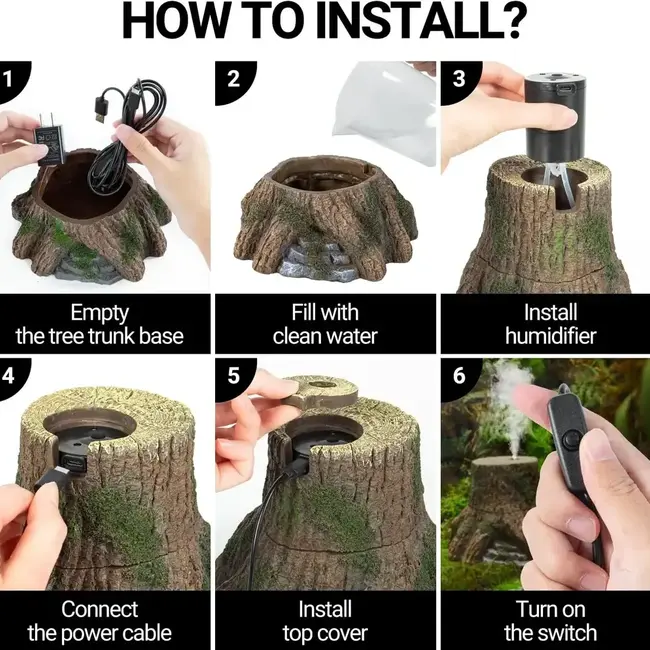 HOW TO INSTALL?

1

Empty the tree trunk base

2

Fill with clean water

3

Install humidifier

4

Connect the power cable

5

Install top cover

6

Turn on the switch