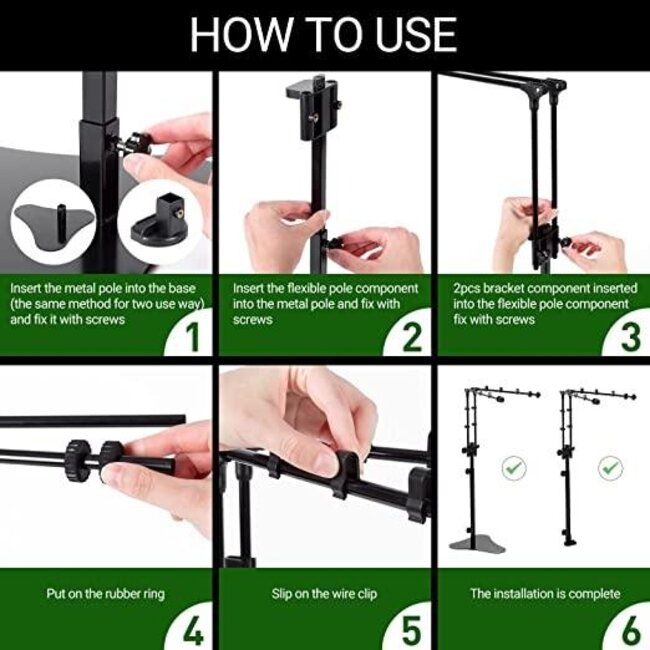 HOW TO USE

Insert the metal pole into the base (the same method for two use way) and fix it with screws

1

Insert the flexible pole component into the metal pole and fix with screws

2

2pcs bracket component inserted into the flexible pole component fix with screws

3

Put on the rubber ring

4

Slip on the wire clip

5

The installation is complete

6