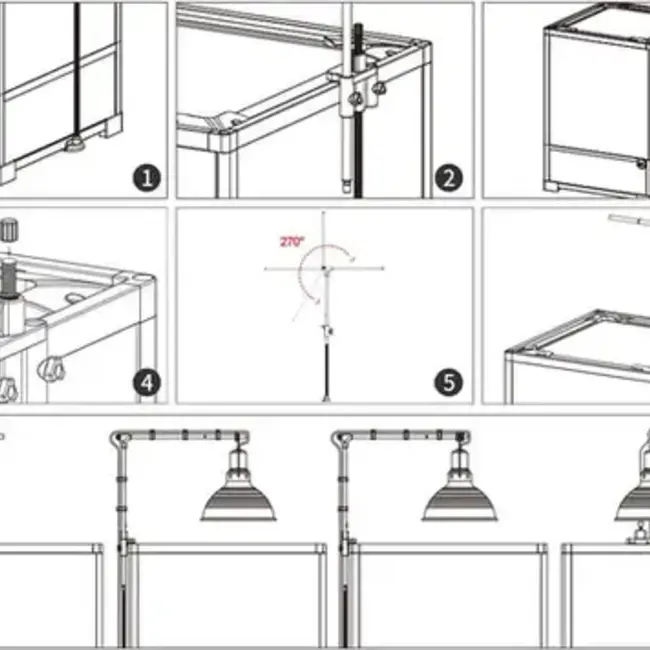 1
2
4
270°
5