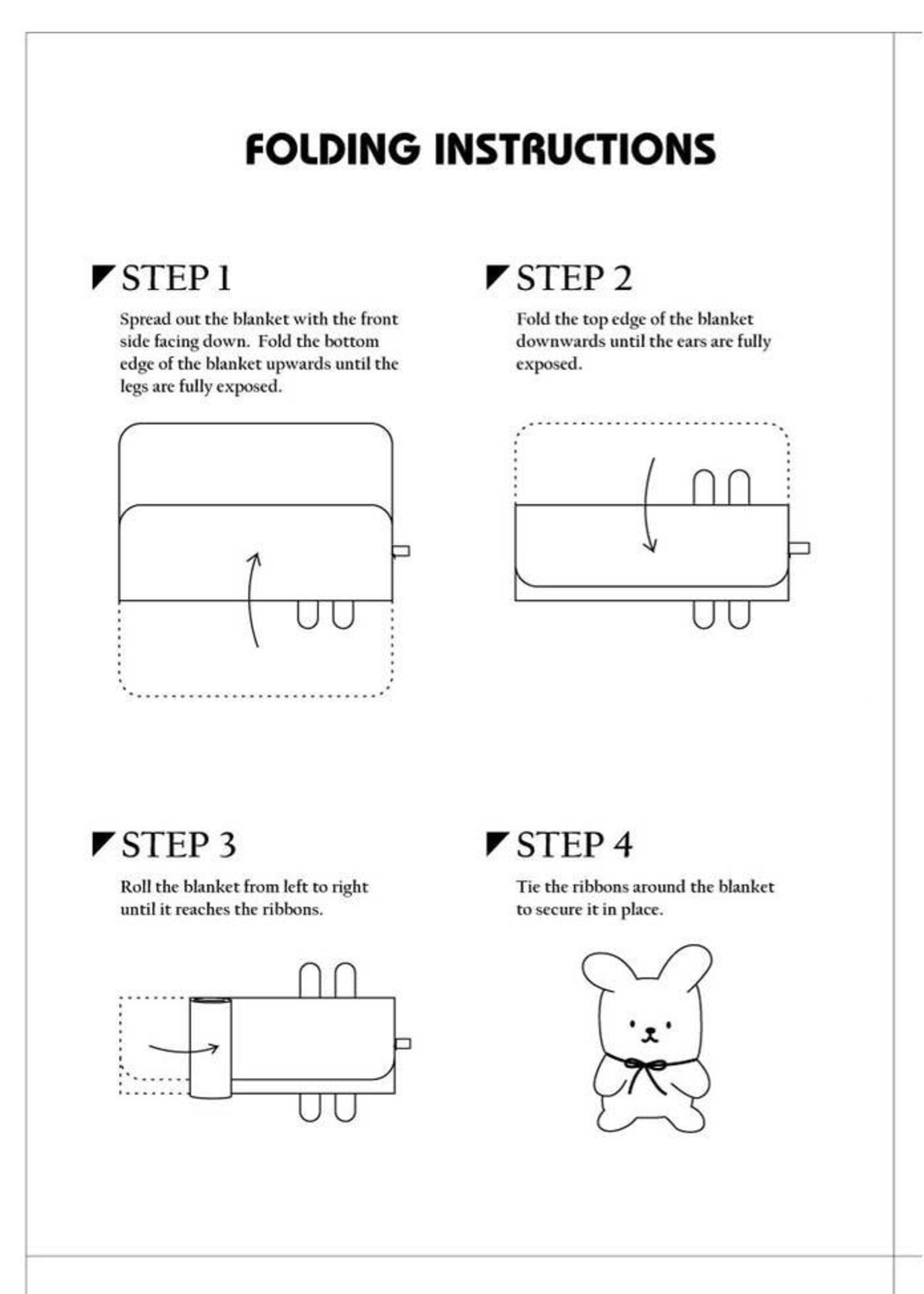 FOLDING INSTRUCTIONS

STEP 1

Spread out the blanket with the front side facing down. Fold the bottom edge of the blanket upwards until the legs are fully exposed.

STEP 2

Fold the top edge of the blanket downwards until the ears are fully exposed.

STEP 3

Roll the blanket from left to right until it reaches the ribbons.

STEP 4

Tie the ribbons around the blanket to secure it in place.